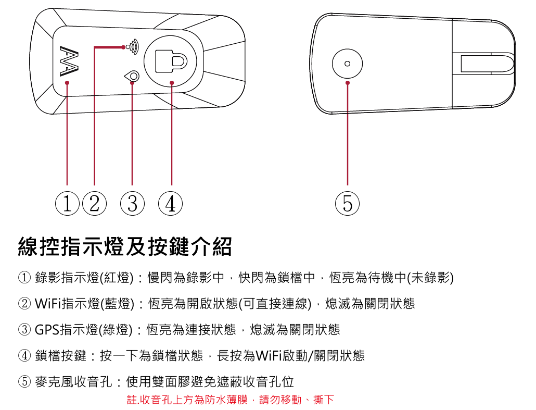 ① ② ③ ④

⑤

線控指示燈及按鍵介紹

① 錄影指示燈(紅燈)：慢閃為錄影中，快閃為鎖檔中，恆亮為待機中(未錄影)

② WiFi指示燈(藍燈)：恆亮為開啟狀態(可直接連線)，熄滅為關閉狀態

③ GPS指示燈(綠燈)：恆亮為連接狀態，熄滅為關閉狀態

④ 鎖檔按鍵：按一下為鎖檔狀態，長按為WiFi啟動/關閉狀態

⑤ 麥克風收音孔：使用雙面膠避免遮蔽收音孔位

註.收音孔上方為防水薄膜，請勿移動、撕下