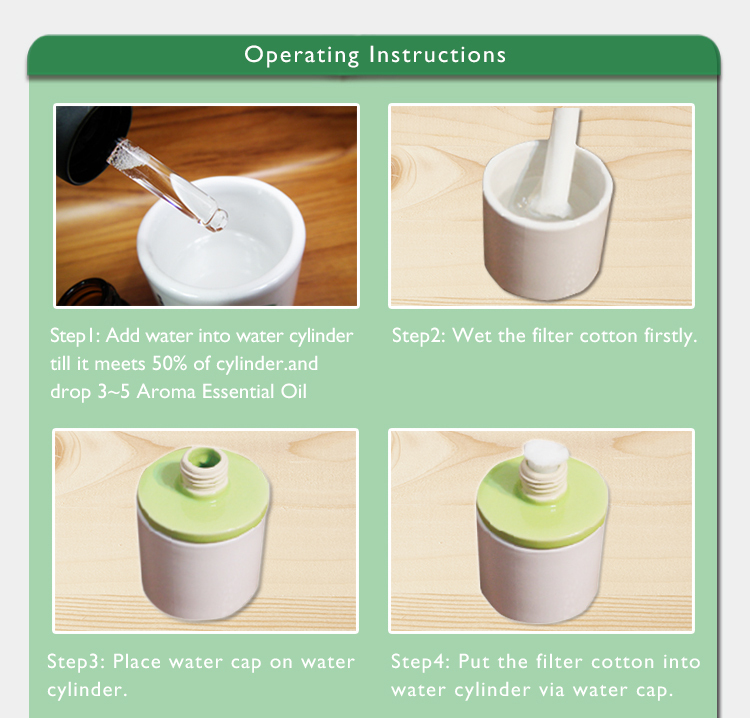 Operating Instructions

Step1: Add water into water cylinder till it meets 50% of cylinder.and drop 3~5 Aroma Essential Oil

Step2: Wet the filter cotton firstly.

Step3: Place water cap on water cylinder.

Step4: Put the filter cotton into water cylinder via water cap.