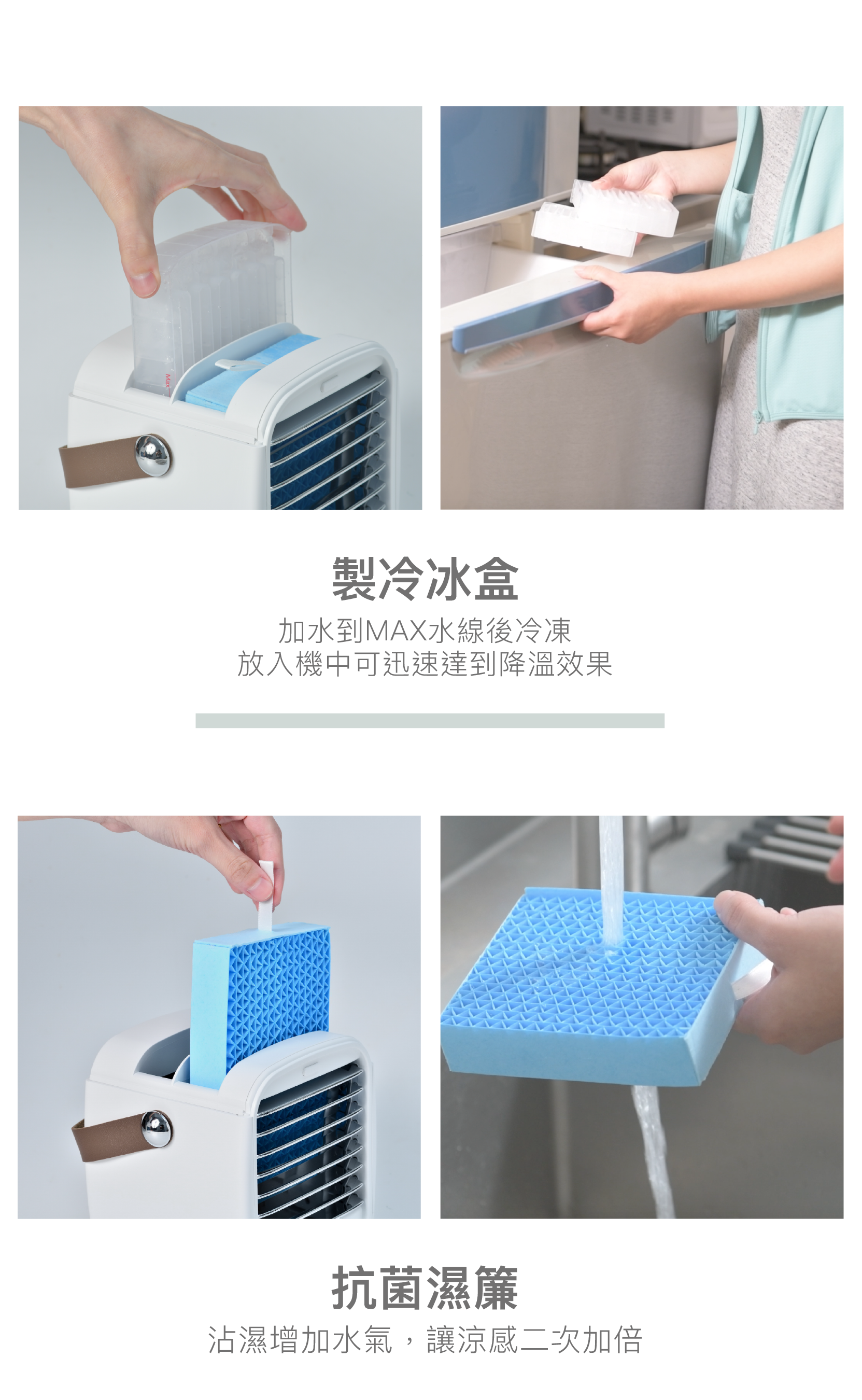 製冷冰盒

加水到MAX水線後冷凍
放入機中可迅速達到降溫效果

抗菌濕簾

沾濕增加水氣，讓涼感二次加倍