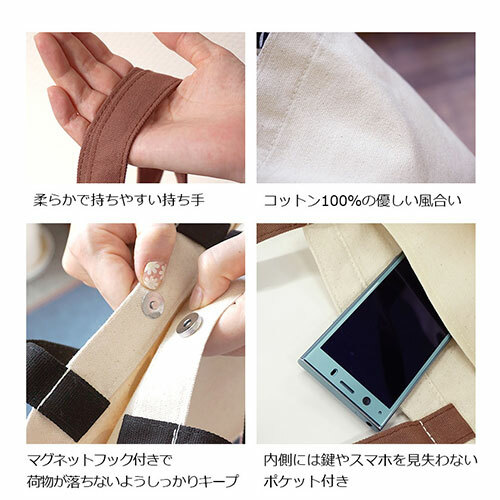 柔らかで持ちやすい持ち手

コットン100%の優しい風合い

マグネットフック付きで
荷物が落ちないようしっかりキープ

内側には鍵やスマホを見失わない
ポケット付き