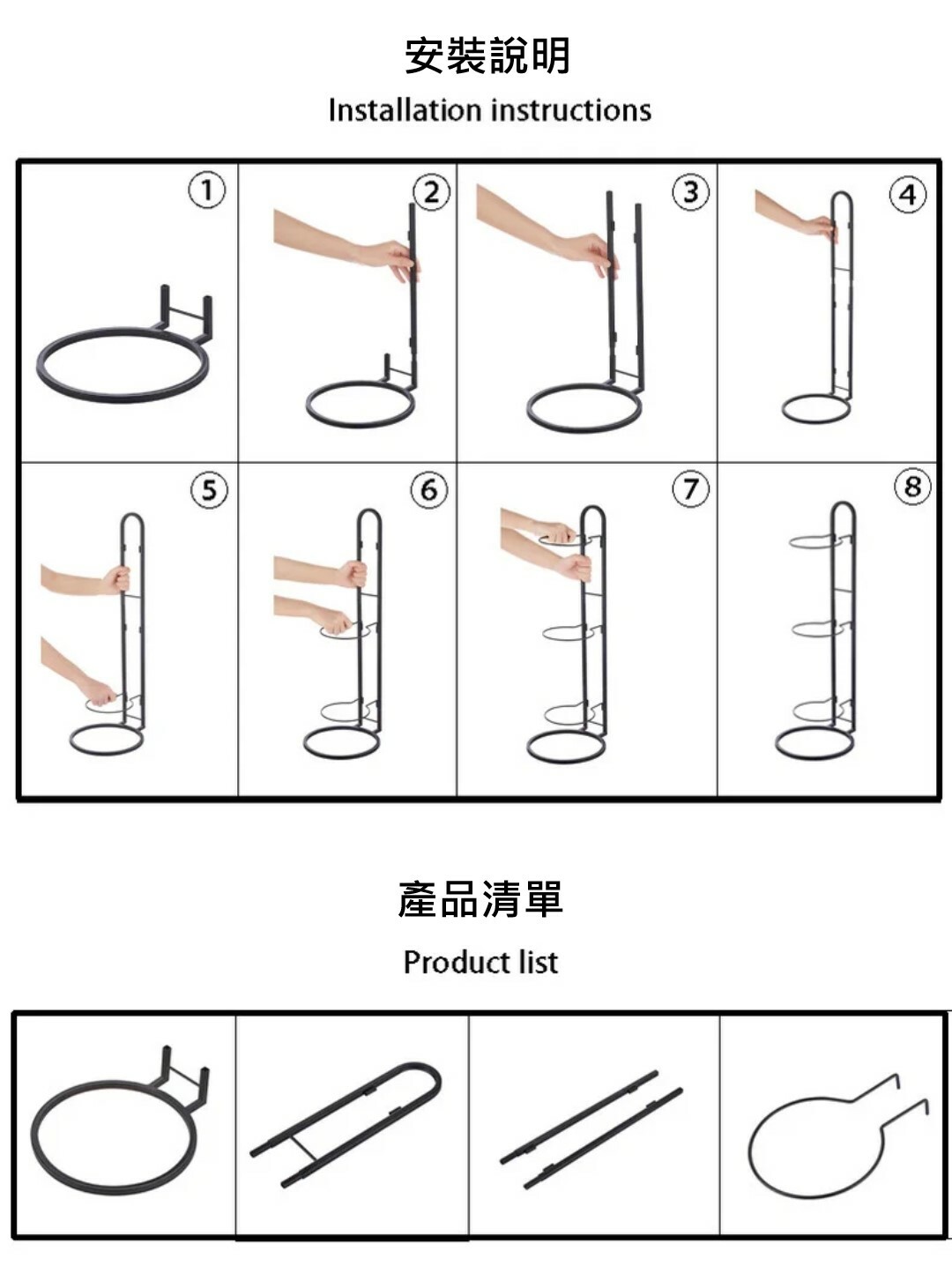 安裝說明

Installation instructions

①

②

③

④

⑤

⑥

⑦

⑧

產品清單

Product list