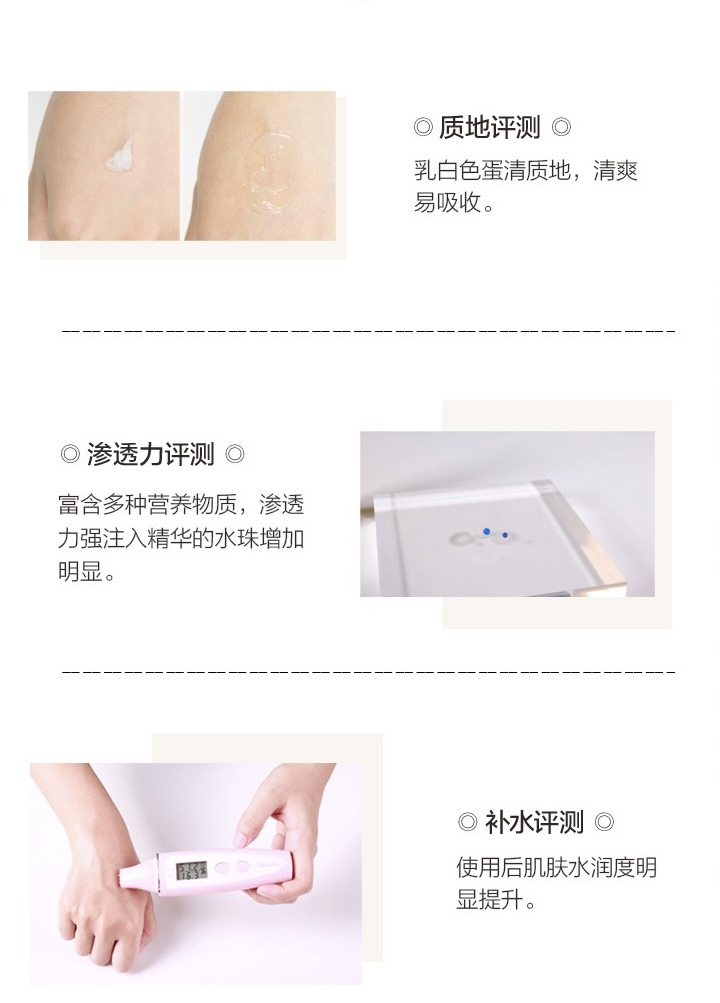 ◎ 质地评测 ◎

乳白色蛋清质地，清爽易吸收。

◎ 渗透力评测 ◎

富含多种营养物质，渗透力强注入精华的水珠增加明显。

◎ 补水评测 ◎

使用后肌肤水润度明显提升。