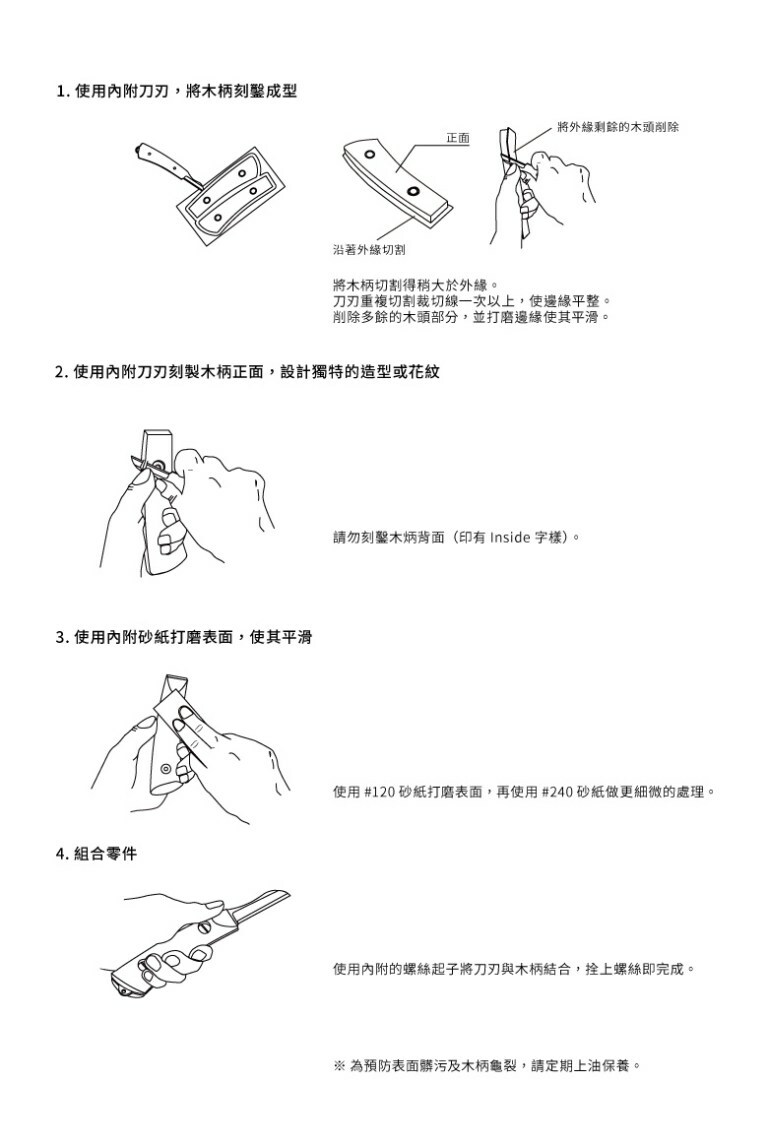 1. 使用內附刀刃，將木柄刻鑿成型

正面

將外緣剩餘的木頭削除

沿著外緣切割

將木柄切割得稍大於外緣。
刀刃重複切割裁切線一次以上，使邊緣平整。
削除多餘的木頭部分，並打磨邊緣使其平滑。

2. 使用內附刀刃刻製木柄正面，設計獨特的造型或花紋

請勿刻鑿木柄背面（印有 Inside 字樣）。

3. 使用內附砂紙打磨表面，使其平滑

使用 #120 砂紙打磨表面，再使用 #240 砂紙做更細微的處理。

4. 組合零件

使用內附的螺絲起子將刀刃與木柄結合，拴上螺絲即完成。

※ 為預防表面髒污及木柄龜裂，請定期上油保養。