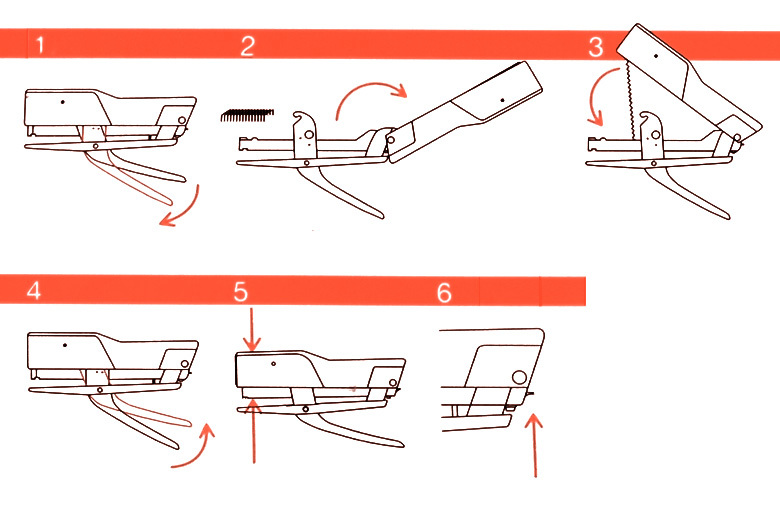 1
2
3
4
5
6