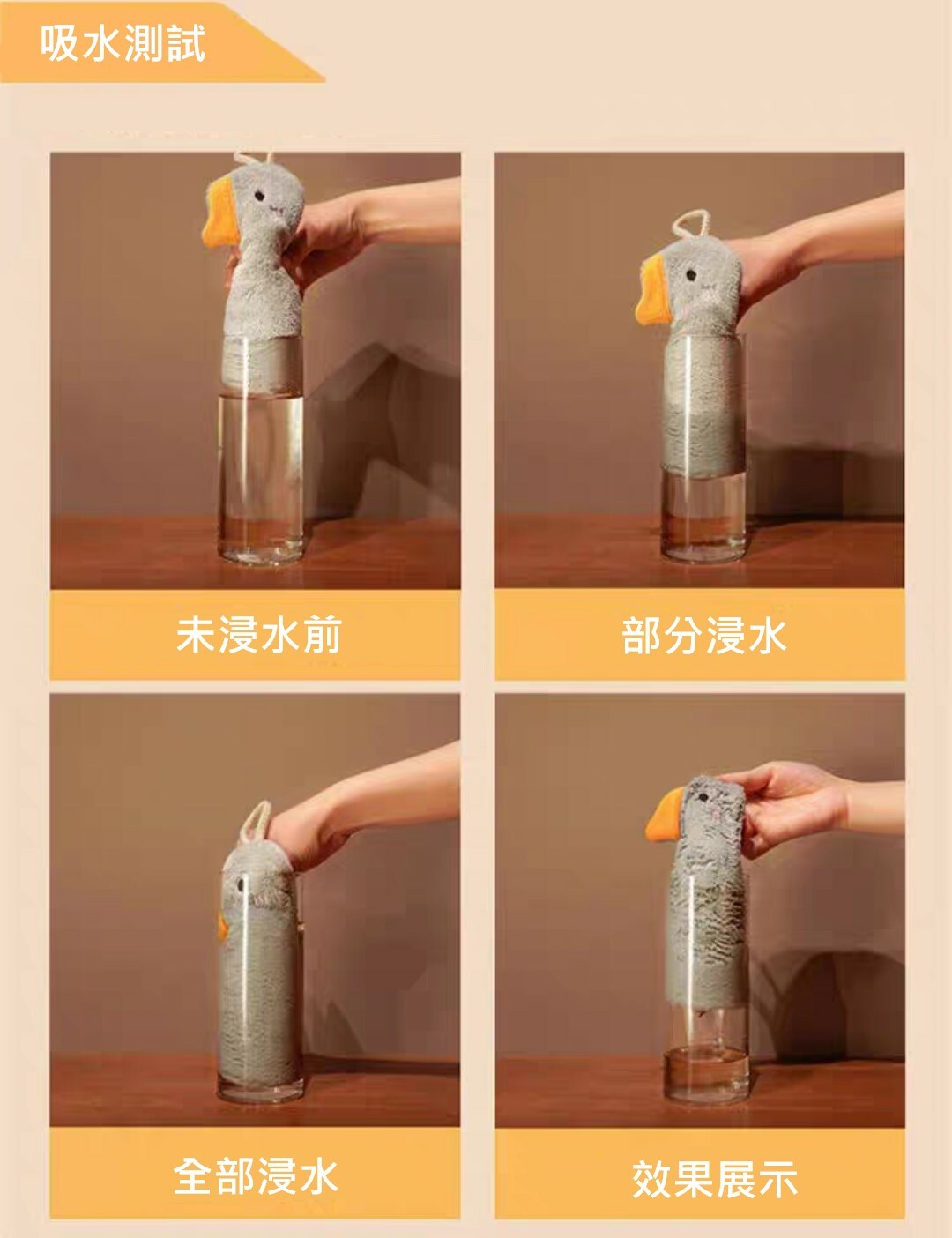 吸水測試

未浸水前

部分浸水

全部浸水

效果展示