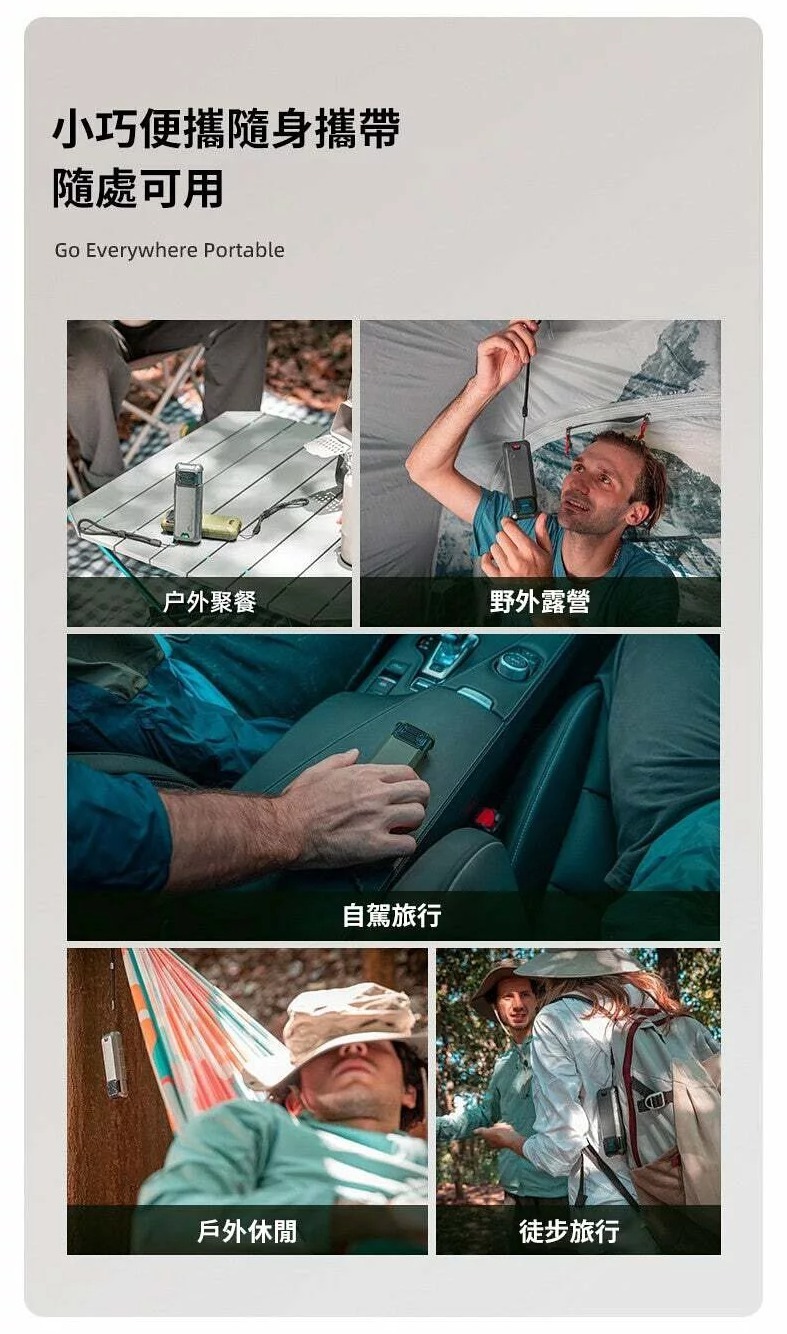 小巧便攜隨身攜帶
隨處可用

Go Everywhere Portable

户外聚餐

野外露營

自駕旅行

戶外休閒

徒步旅行