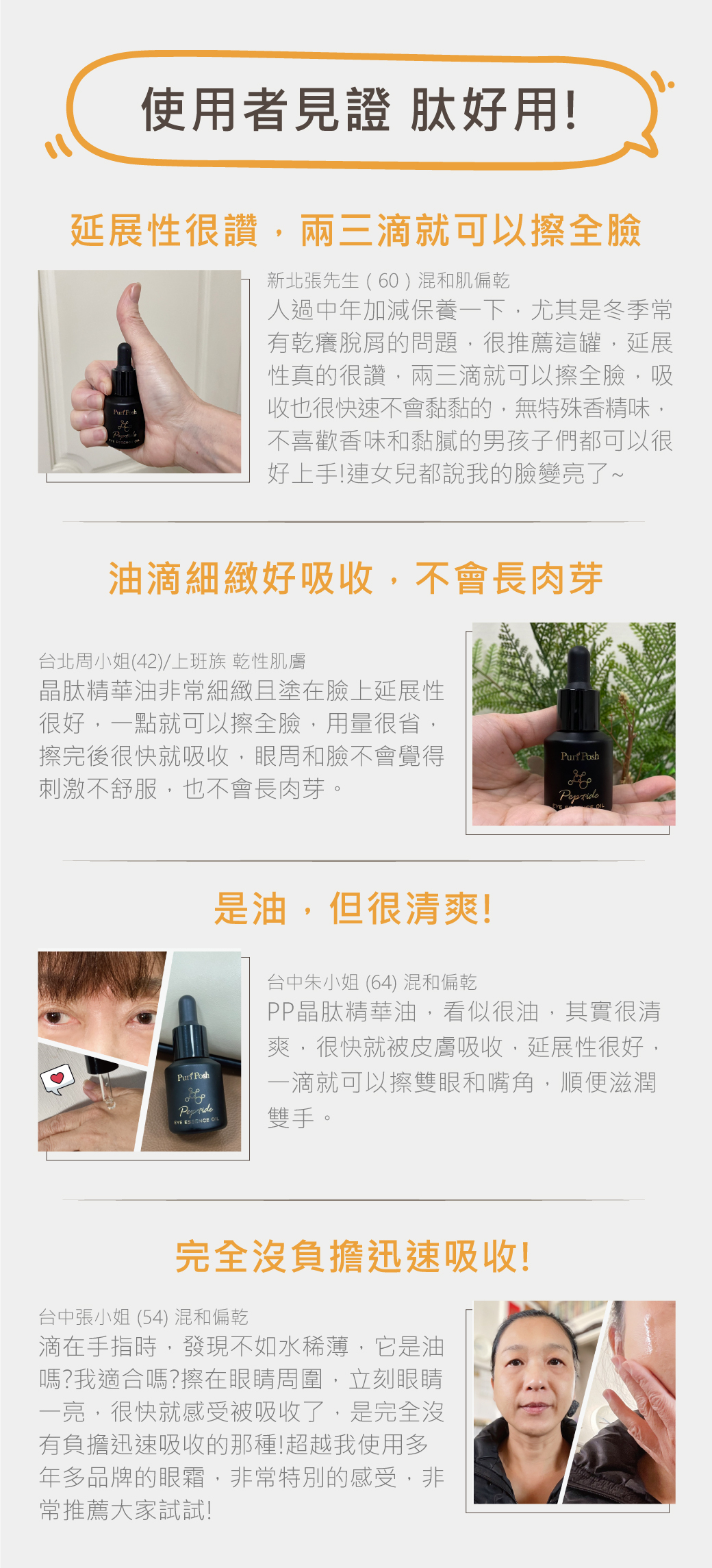 使用者見證 肽好用!

延展性很讚，兩三滴就可以擦全臉

Purf Posh
Peptide
EYE ESSENCE OIL

新北張先生（60）混和肌偏乾
人過中年加減保養一下，尤其是冬季常有乾癢脫屑的問題，很推薦這罐，延展性真的很讚，兩三滴就可以擦全臉，吸收也很快速不會黏黏的，無特殊香精味，不喜歡香味和黏膩的男孩子們都可以很好上手!連女兒都說我的臉變亮了~

油滴細緻好吸收，不會長肉芽

台北周小姐(42)/上班族 乾性肌膚
晶肽精華油非常細緻且塗在臉上延展性很好，一點就可以擦全臉，用量很省，擦完後很快就吸收，眼周和臉不會覺得刺激不舒服，也不會長肉芽。

Purf Posh
Peptide
EYE ESSENCE OIL

是油，但很清爽!

Purf Posh
Peptide
EYE ESSENCE OIL

台中朱小姐 (64) 混和偏乾
PP晶肽精華油，看似很油，其實很清爽，很快就被皮膚吸收，延展性很好，一滴就可以擦雙眼和嘴角，順便滋潤雙手。

完全沒負擔迅速吸收!

台中張小姐 (54) 混和偏乾
滴在手指時，發現不如水稀薄，它是油嗎?我適合嗎?擦在眼睛周圍，立刻眼睛一亮，很快就感受被吸收了，是完全沒有負擔迅速吸收的那種!超越我使用多年多品牌的眼霜，非常特別的感受，非常推薦大家試試!