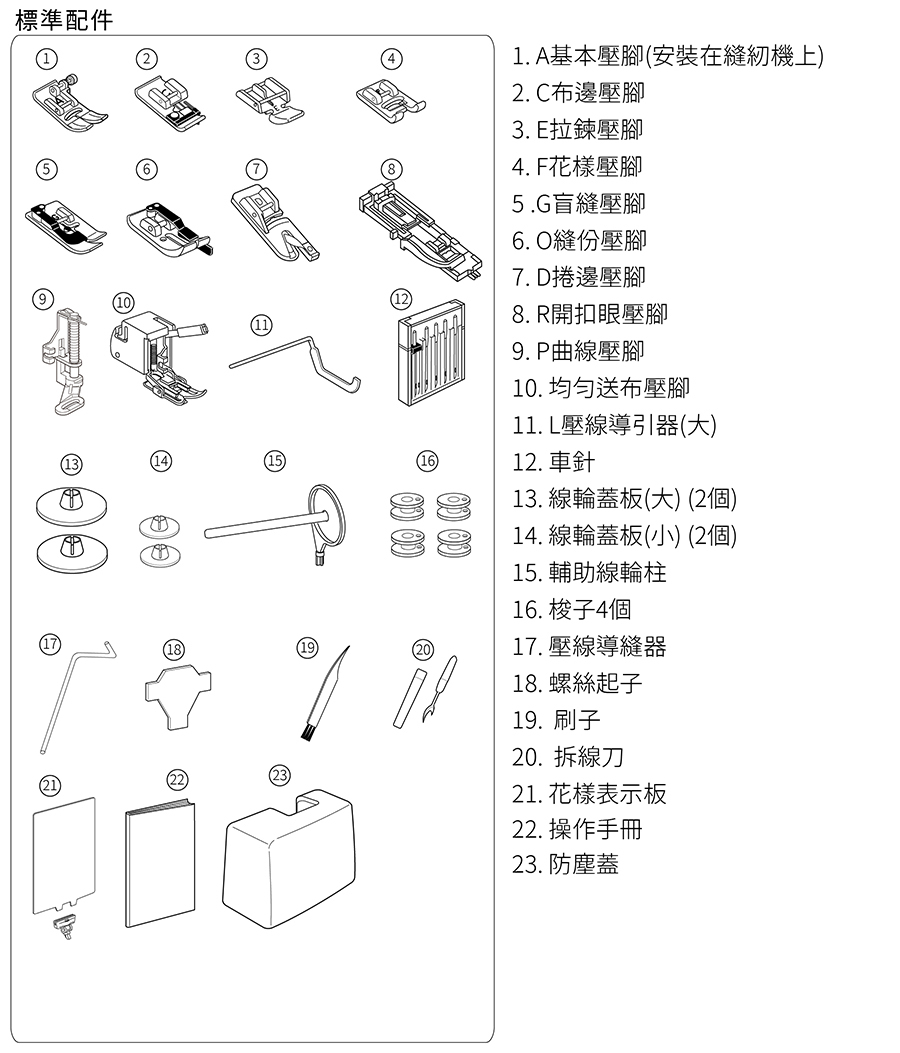 標準配件

①
②
③
④
⑤
⑥
⑦
⑧
⑨
⑩
⑪
⑫
⑬
⑭
⑮
⑯
⑰
⑱
⑲
⑳
㉑
㉒
㉓

1. A基本壓腳(安裝在縫紉機上)
2. C布邊壓腳
3. E拉鍊壓腳
4. F花樣壓腳
5 .G盲縫壓腳
6. O縫份壓腳
7. D捲邊壓腳
8. R開扣眼壓腳
9. P曲線壓腳
10. 均勻送布壓腳
11. L壓線導引器(大)
12. 車針
13. 線輪蓋板(大) (2個)
14. 線輪蓋板(小) (2個)
15. 輔助線輪柱
16. 梭子4個
17. 壓線導縫器
18. 螺絲起子
19. 刷子
20. 拆線刀
21. 花樣表示板
22. 操作手冊
23. 防塵蓋