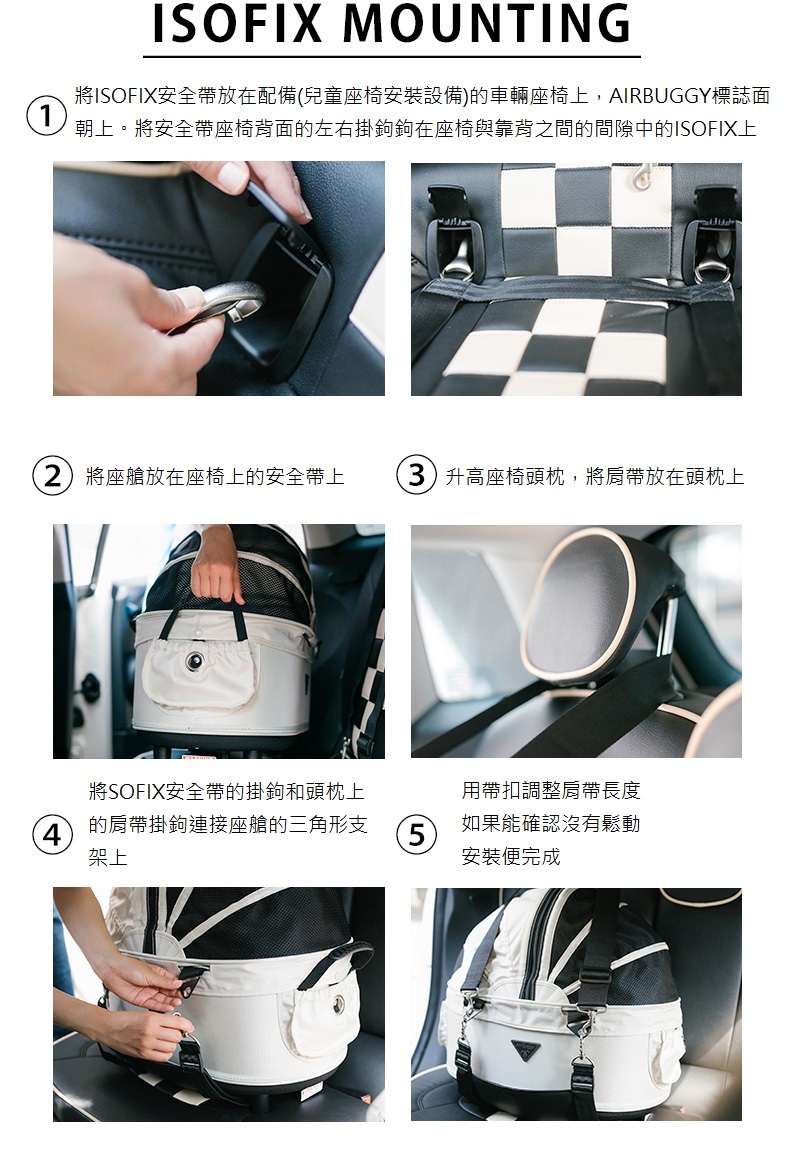 ISOFIX MOUNTING

1 將ISOFIX安全帶放在配備(兒童座椅安裝設備)的車輛座椅上，AIRBUGGY標誌面朝上。將安全帶座椅背面的左右掛鉤鉤在座椅與靠背之間的間隙中的ISOFIX上

2 將座艙放在座椅上的安全帶上

3 升高座椅頭枕，將肩帶放在頭枕上

4 將SOFIX安全帶的掛鉤和頭枕上的肩帶掛鉤連接座艙的三角形支架上

5 用帶扣調整肩帶長度 如果能確認沒有鬆動 安裝便完成