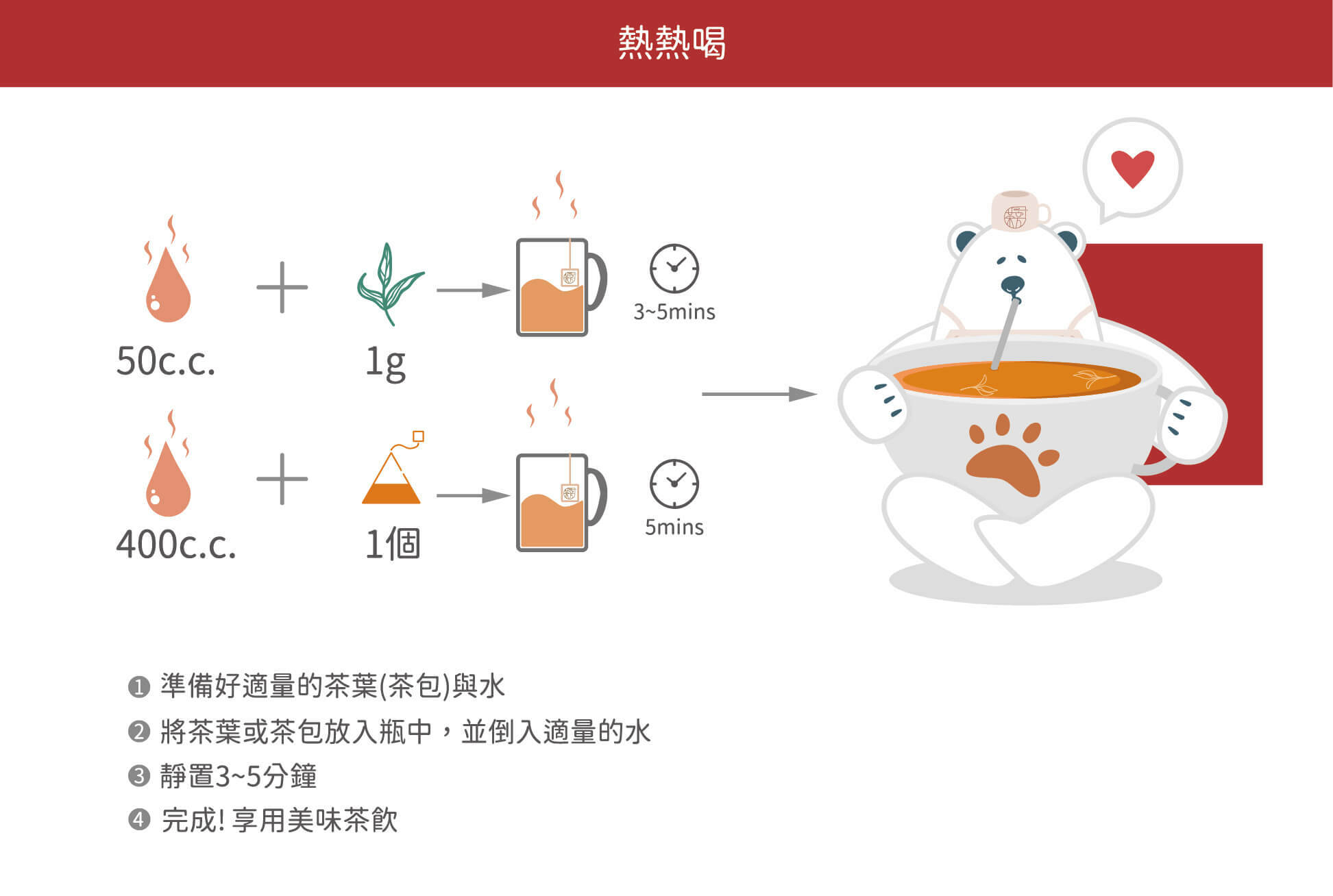 熱熱喝

50c.c.

1g

3~5mins

400c.c.

1個

5mins

❶ 準備好適量的茶葉(茶包)與水

❷ 將茶葉或茶包放入瓶中，並倒入適量的水

❸ 靜置3~5分鐘

❹ 完成! 享用美味茶飲