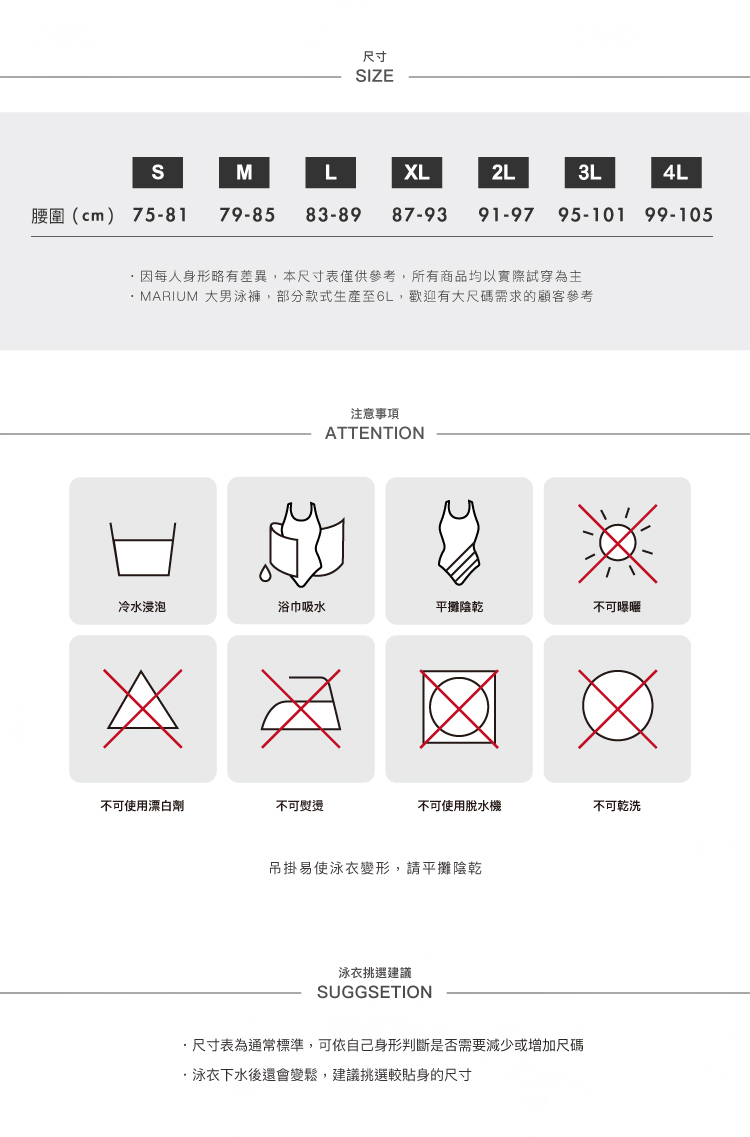 尺寸
SIZE

| | S | M | L | XL | 2L | 3L | 4L |
|---|---|---|---|---|---|---|---|
| 腰圍（cm） | 75-81 | 79-85 | 83-89 | 87-93 | 91-97 | 95-101 | 99-105 |

・因每人身形略有差異，本尺寸表僅供參考，所有商品均以實際試穿為主
・MARIUM 大男泳褲，部分款式生產至6L，歡迎有大尺碼需求的顧客參考

注意事項
ATTENTION

冷水浸泡

浴巾吸水

平攤陰乾

不可曝曬

不可使用漂白劑

不可熨燙

不可使用脫水機

不可乾洗

吊掛易使泳衣變形，請平攤陰乾

泳衣挑選建議
SUGGSETION

・尺寸表為通常標準，可依自己身形判斷是否需要減少或增加尺碼
・泳衣下水後還會變鬆，建議挑選較貼身的尺寸