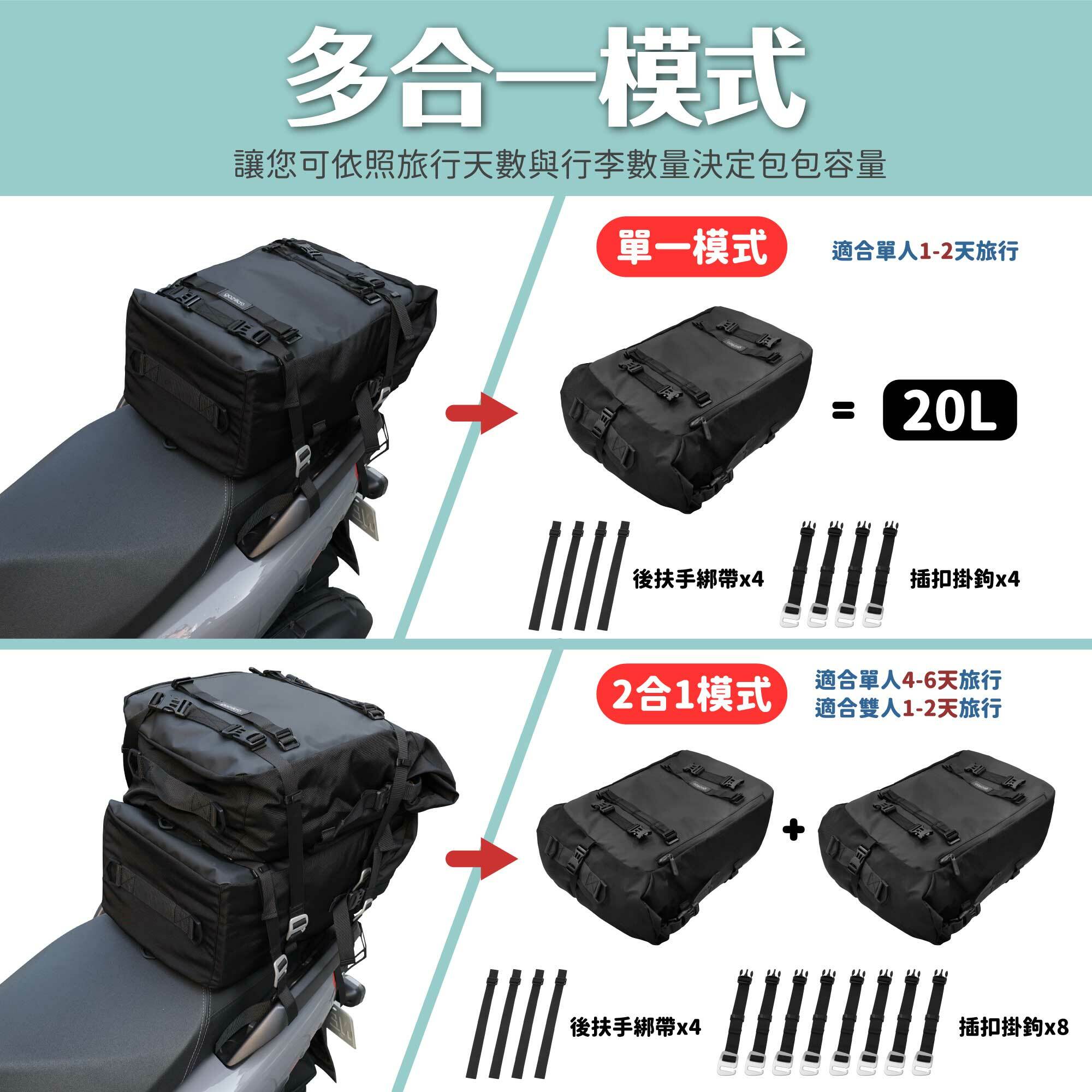 多合一模式

讓您可依照旅行天數與行李數量決定包包容量

單一模式

適合單人1-2天旅行

= 20L

後扶手綁帶x4

插扣掛鉤x4

2合1模式

適合單人4-6天旅行
適合雙人1-2天旅行

+

後扶手綁帶x4

插扣掛鉤x8