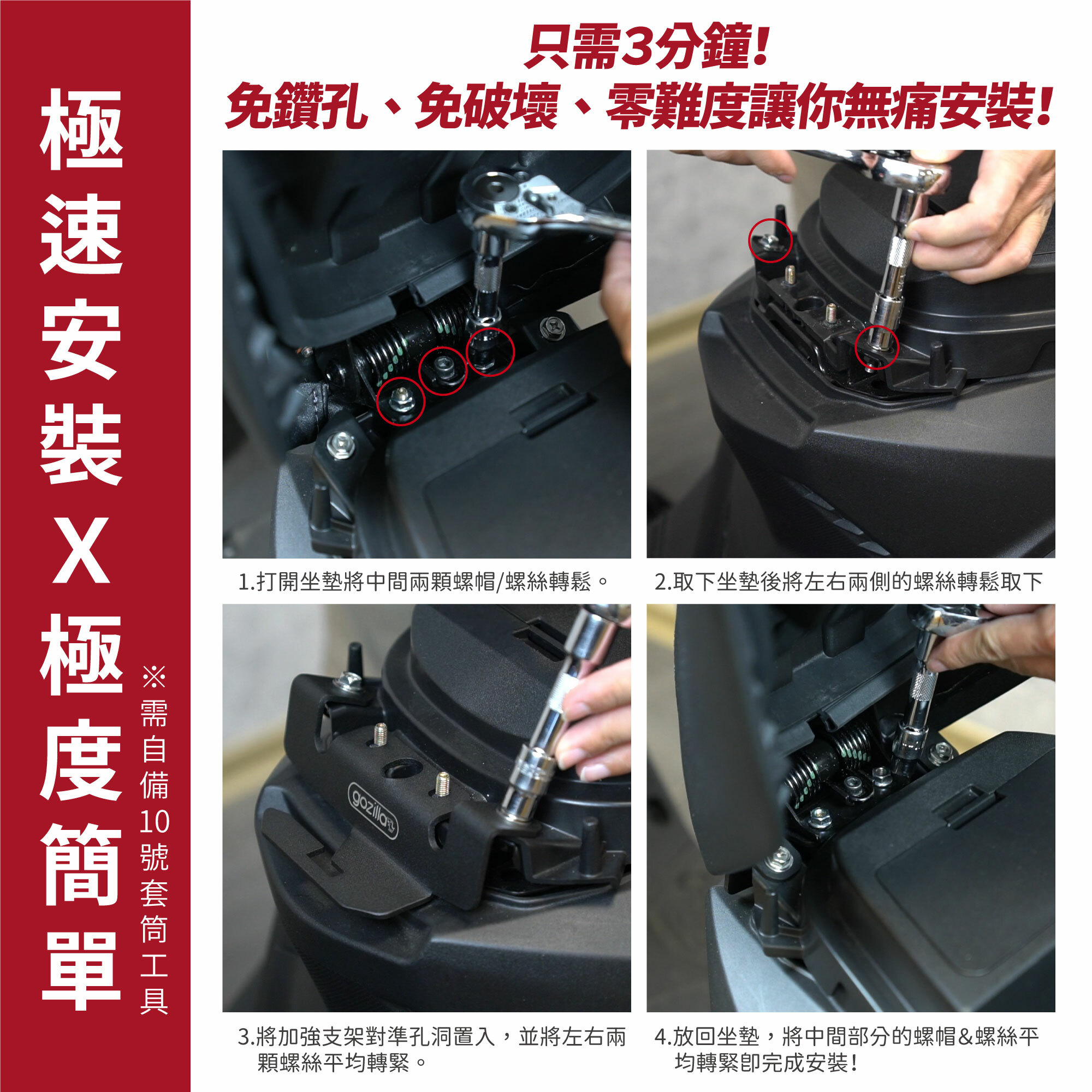 極速安裝X極度簡單

※需自備10號套筒工具

只需3分鐘!
免鑽孔、免破壞、零難度讓你無痛安裝!

1.打開坐墊將中間兩顆螺帽/螺絲轉鬆。

2.取下坐墊後將左右兩側的螺絲轉鬆取下

gozilla

3.將加強支架對準孔洞置入，並將左右兩顆螺絲平均轉緊。

4.放回坐墊，將中間部分的螺帽&螺絲平均轉緊即完成安裝!