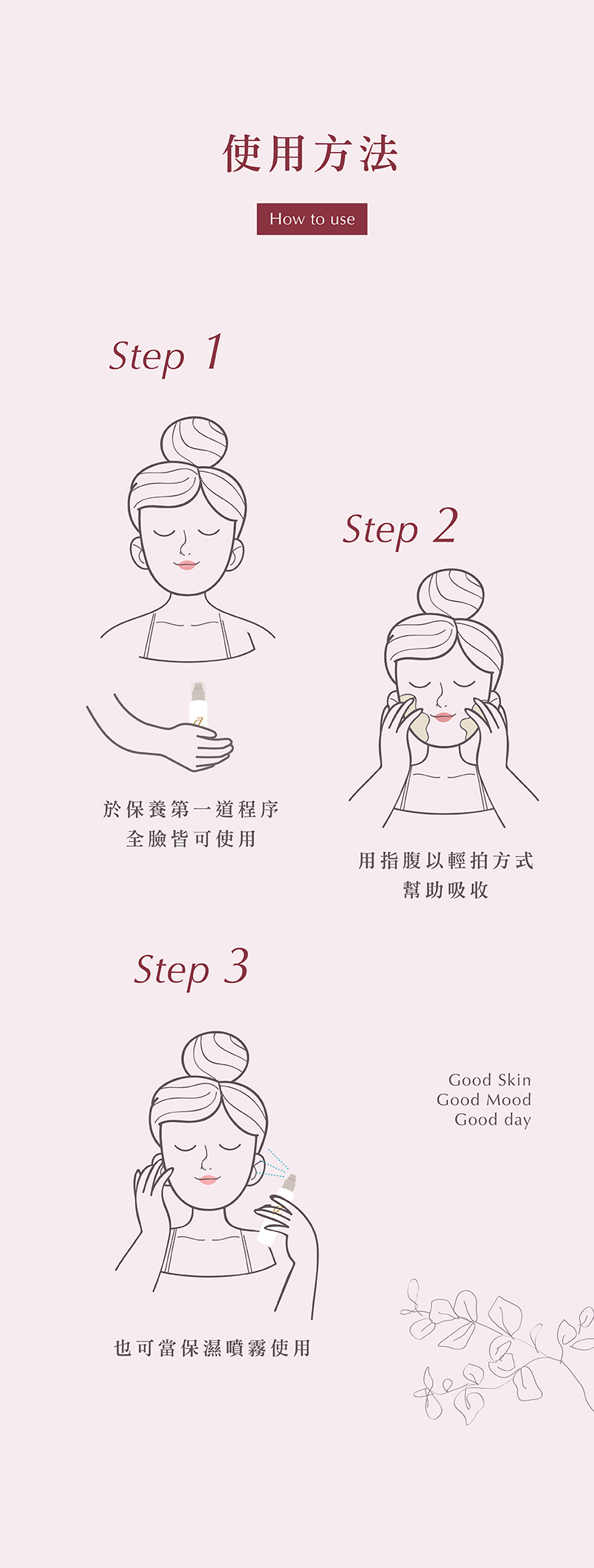 使用方法

How to use

Step 1

於保養第一道程序
全臉皆可使用

Step 2

用指腹以輕拍方式
幫助吸收

Step 3

也可當保濕噴霧使用

Good Skin
Good Mood
Good day