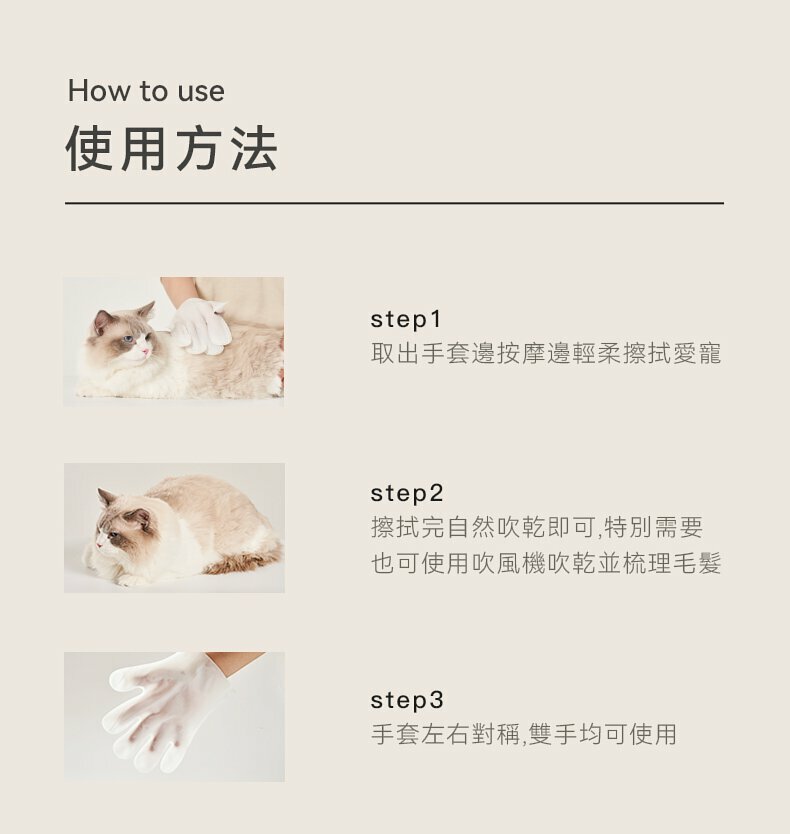 How to use
使用方法

step1
取出手套邊按摩邊輕柔擦拭愛寵

step2
擦拭完自然吹乾即可,特別需要也可使用吹風機吹乾並梳理毛髮

step3
手套左右對稱,雙手均可使用