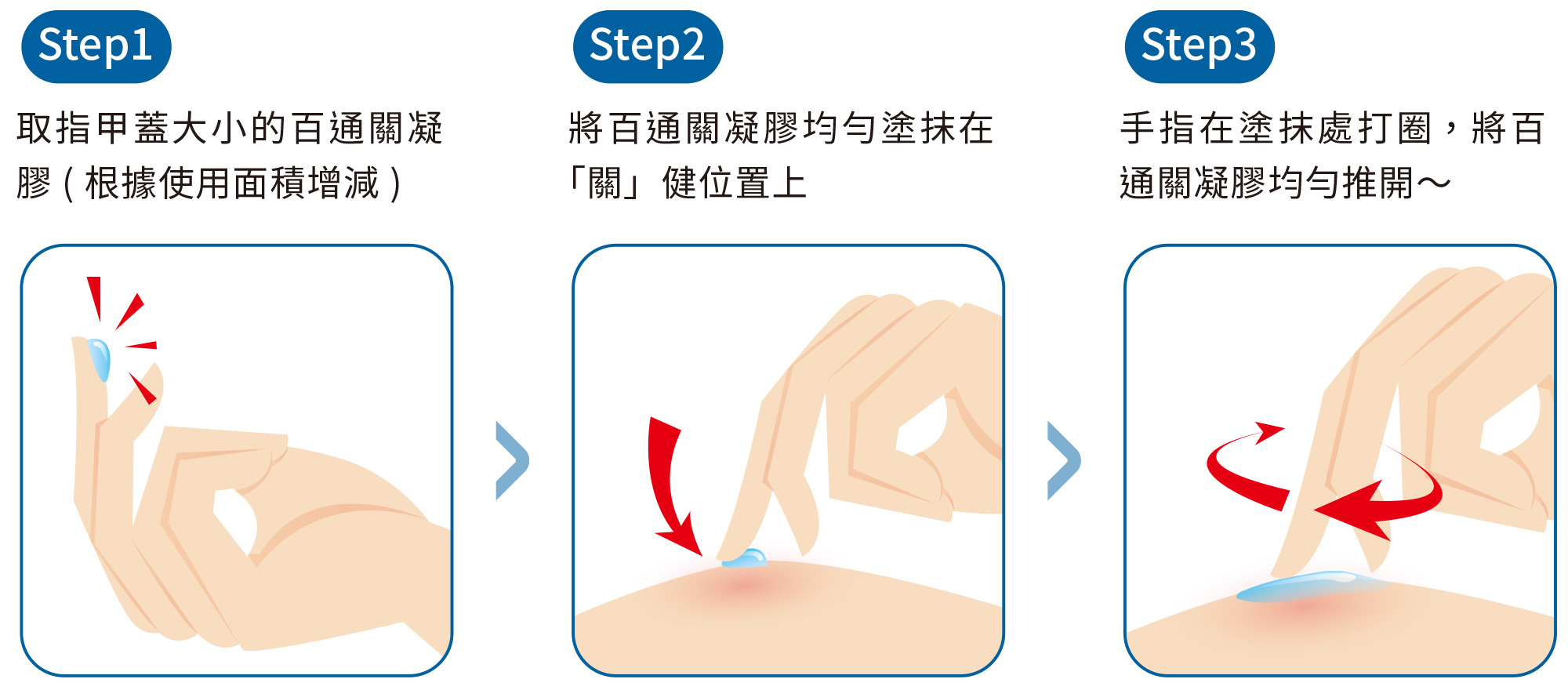 Step1

取指甲蓋大小的百通關凝膠（根據使用面積增減）

Step2

將百通關凝膠均勻塗抹在「關」健位置上

Step3

手指在塗抹處打圈，將百通關凝膠均勻推開～