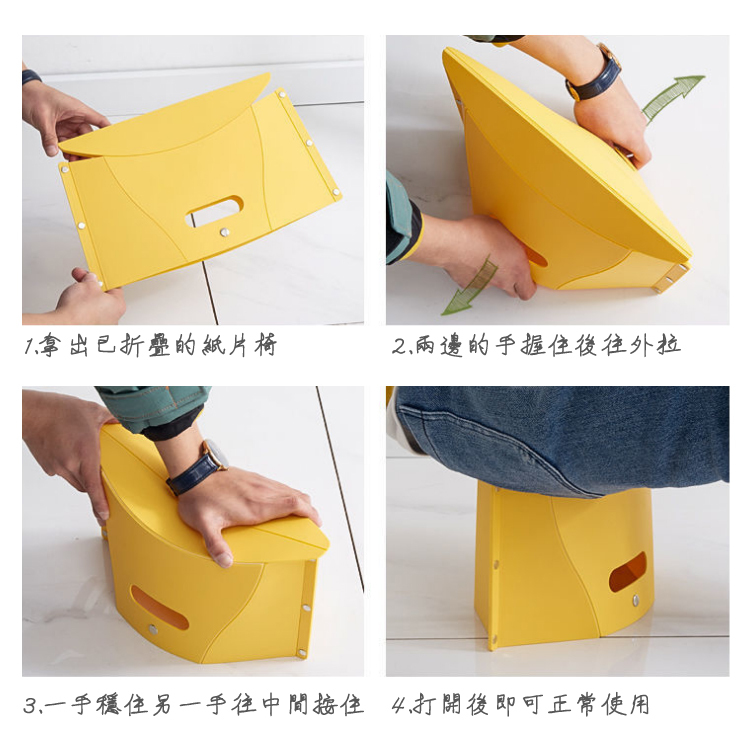 1.拿出已折疊的紙片椅

2.兩邊的手握住後往外拉

3.一手穩住另一手往中間按住

4.打開後即可正常使用