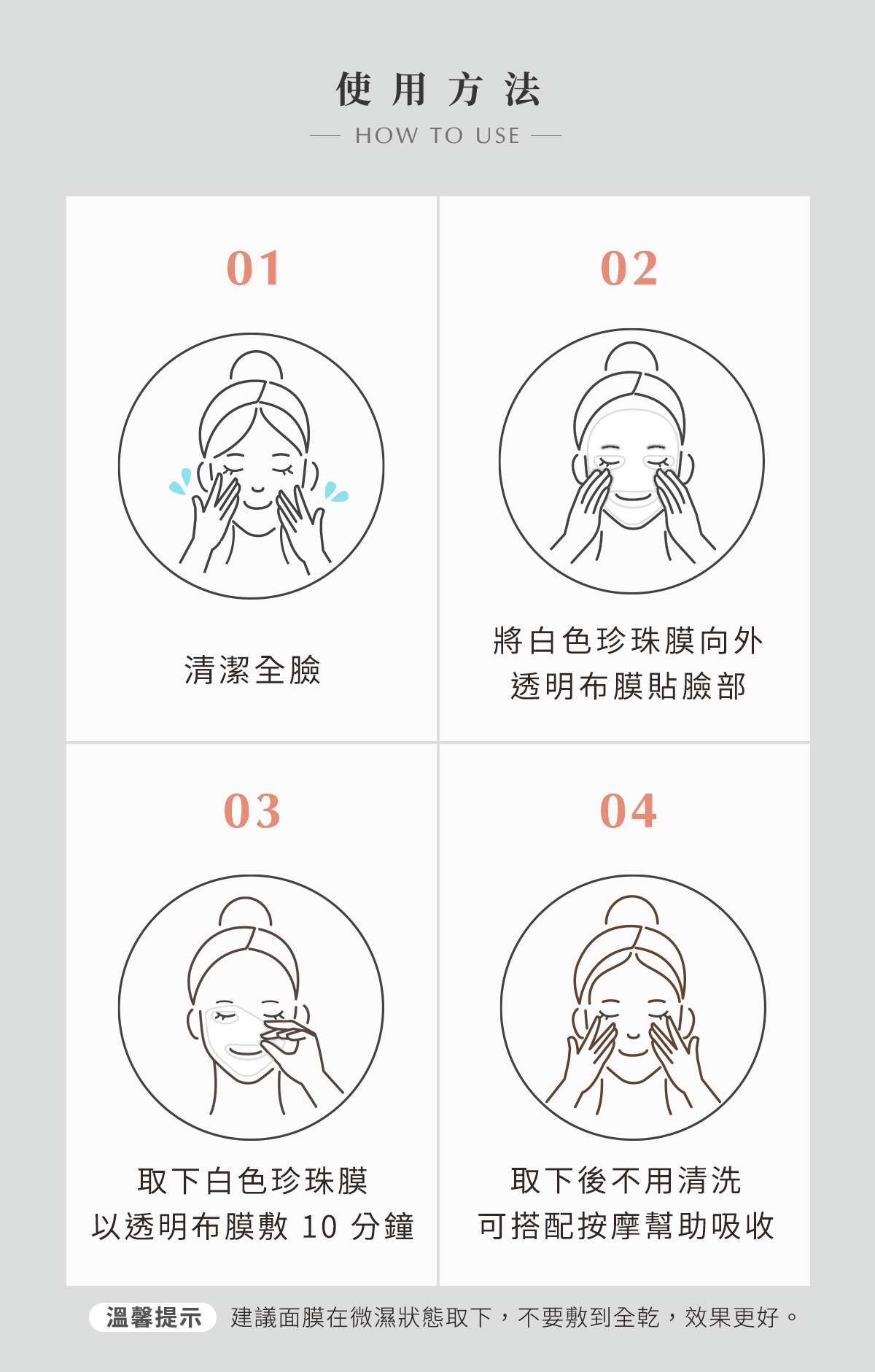 使用方法

HOW TO USE

01

清潔全臉

02

將白色珍珠膜向外
透明布膜貼臉部

03

取下白色珍珠膜
以透明布膜敷 10 分鐘

04

取下後不用清洗
可搭配按摩幫助吸收

溫馨提示 建議面膜在微濕狀態取下，不要敷到全乾，效果更好。