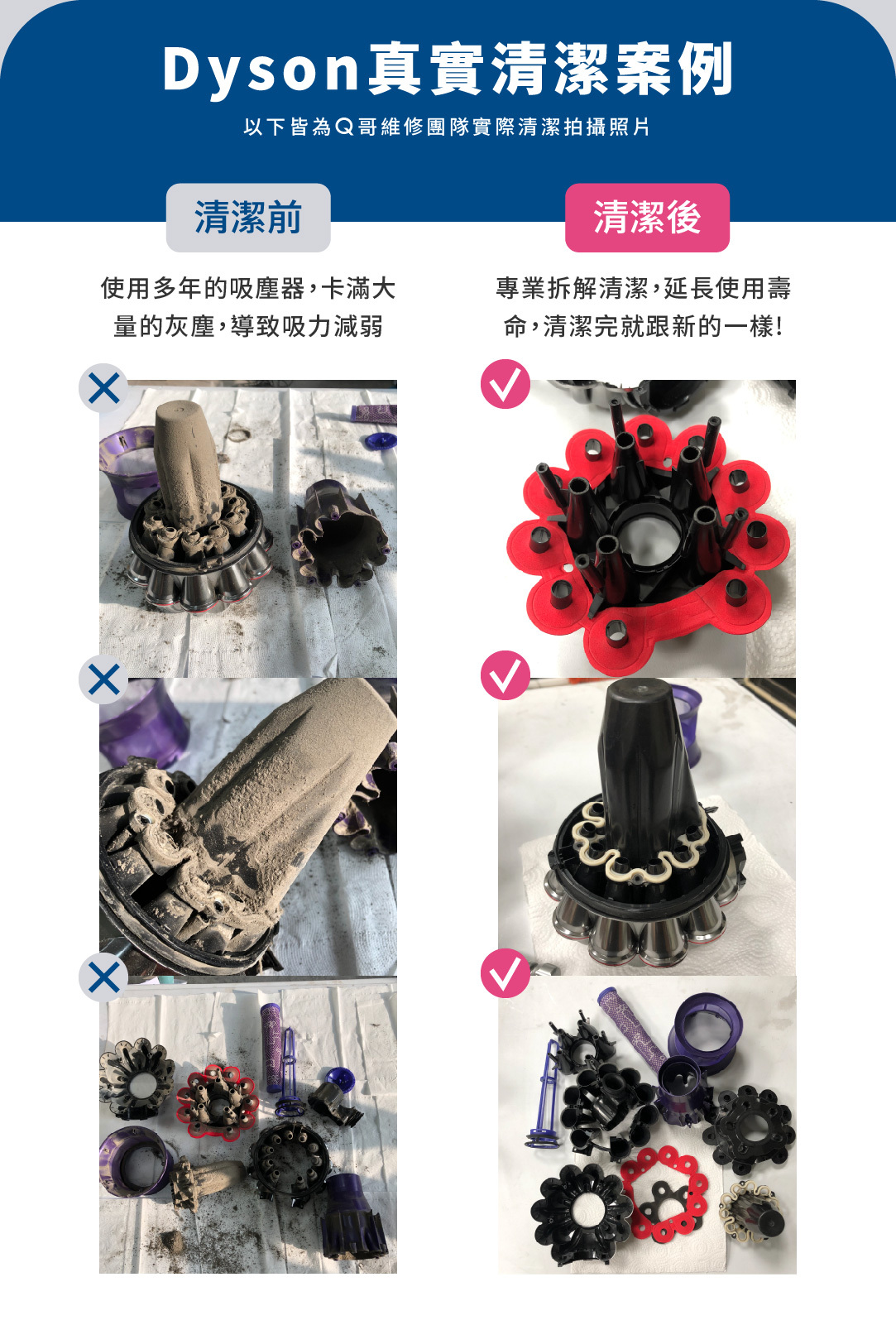 Dyson真實清潔案例

以下皆為Q哥維修團隊實際清潔拍攝照片

清潔前

使用多年的吸塵器，卡滿大量的灰塵，導致吸力減弱

清潔後

專業拆解清潔，延長使用壽命，清潔完就跟新的一樣!