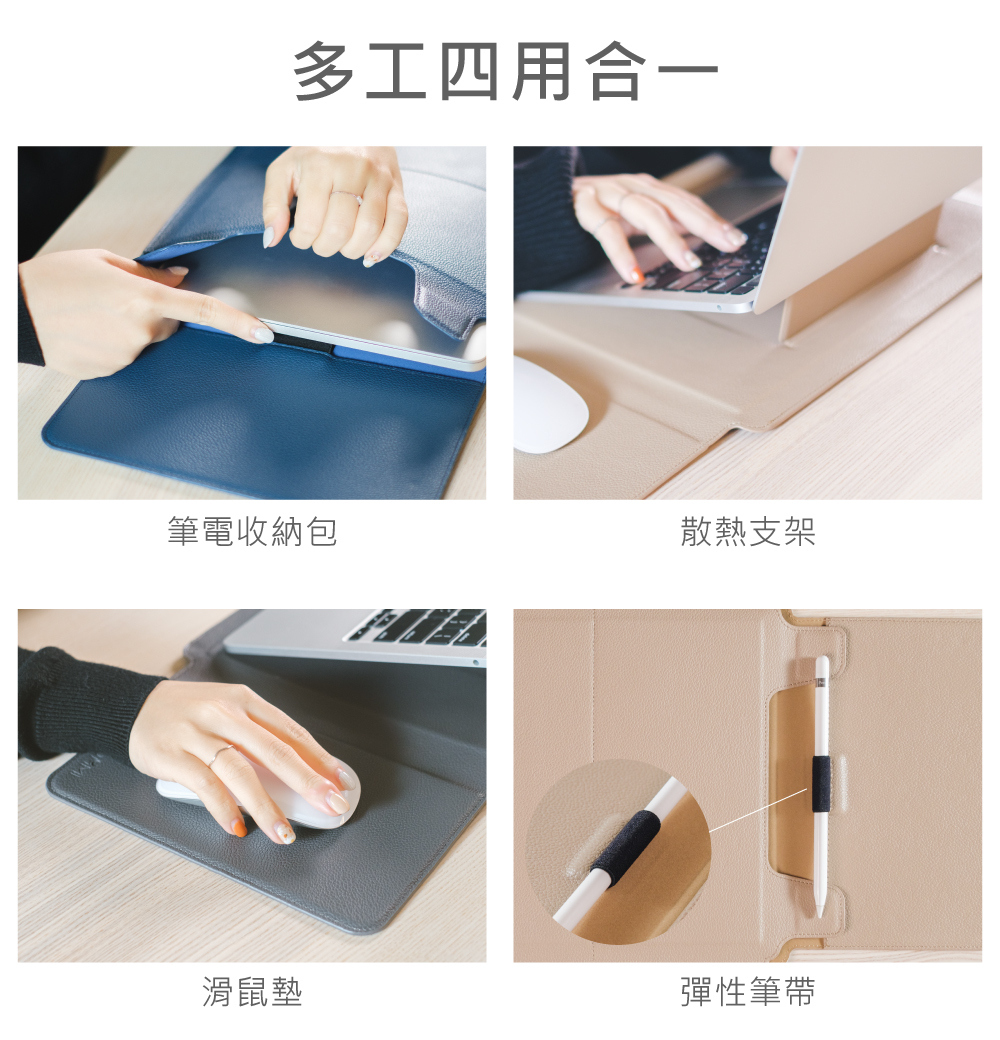 多工四用合一

筆電收納包

散熱支架

滑鼠墊

彈性筆帶