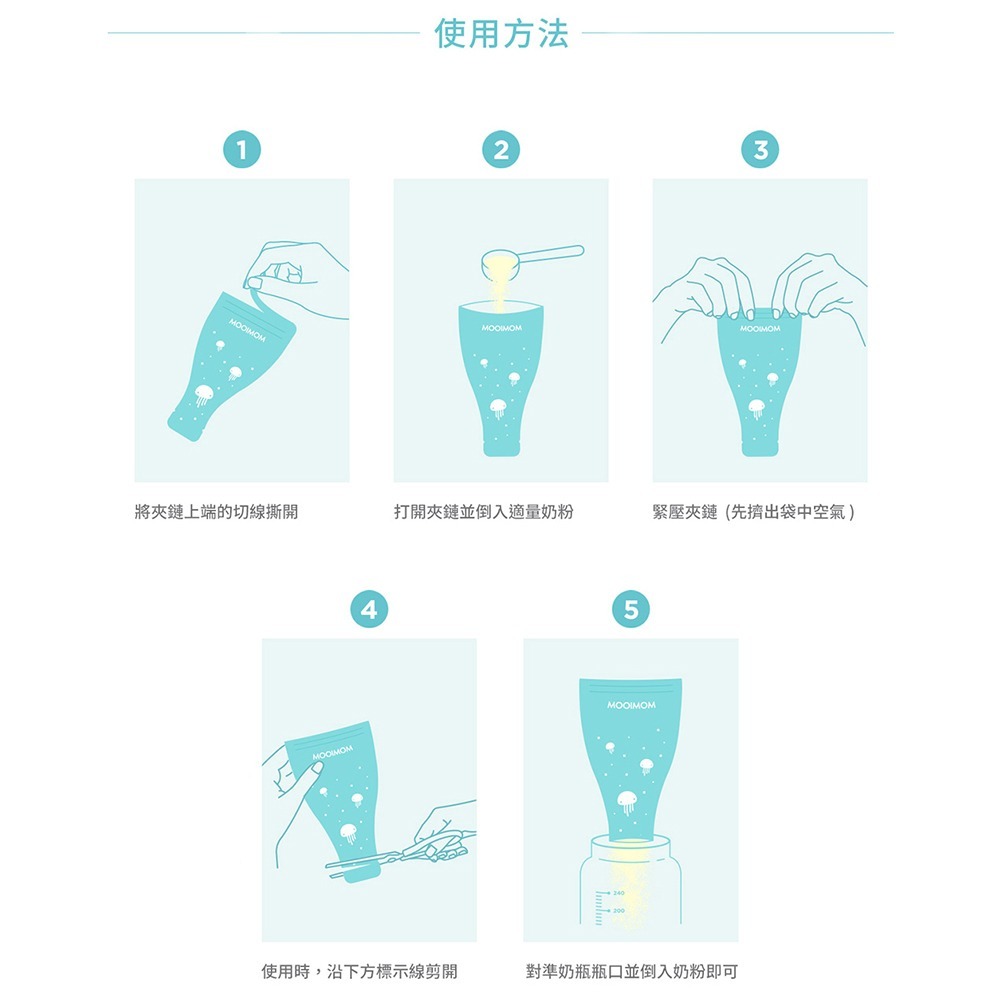 使用方法

1

MOOIMOM

將夾鏈上端的切線撕開

2

MOOIMOM

打開夾鏈並倒入適量奶粉

3

MOOIMOM

緊壓夾鏈（先擠出袋中空氣）

4

MOOIMOM

使用時，沿下方標示線剪開

5

MOOIMOM

240

200

對準奶瓶瓶口並倒入奶粉即可