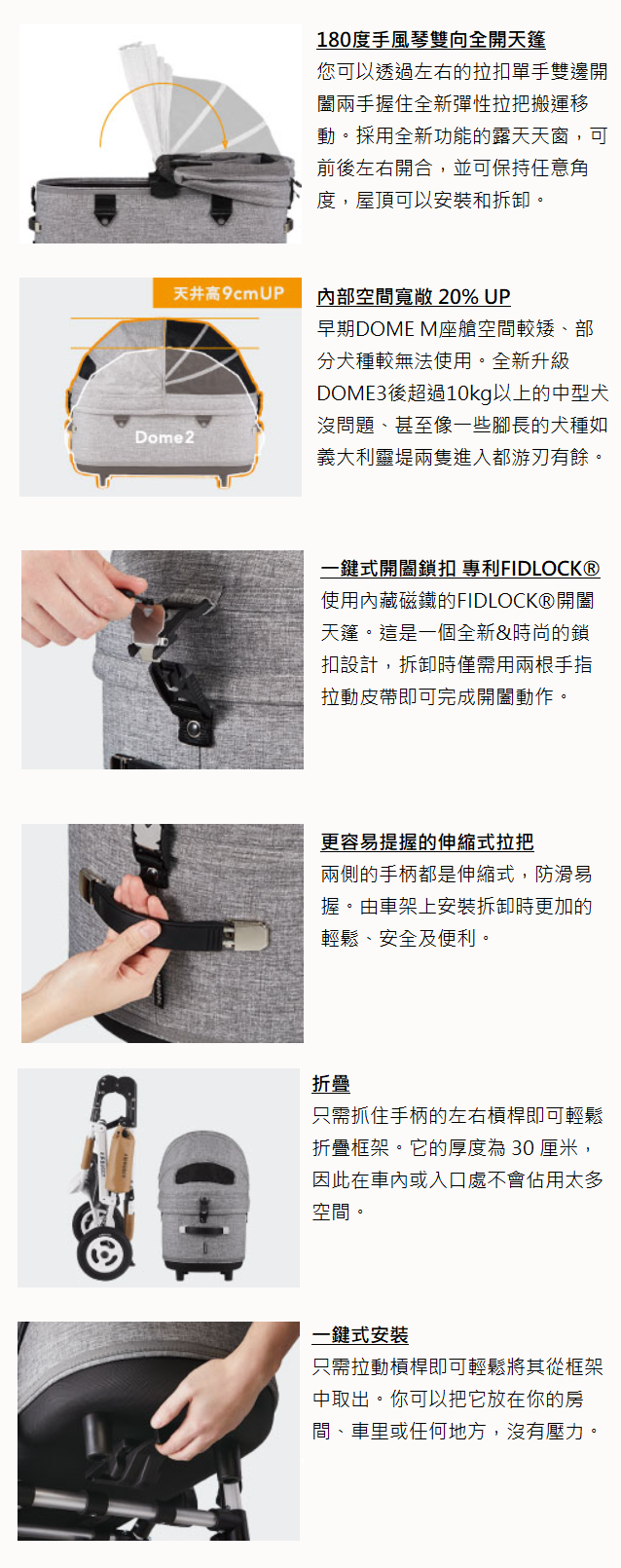 180度手風琴雙向全開天篷

您可以透過左右的拉扣單手雙邊開闔兩手握住全新彈性拉把搬運移動。採用全新功能的露天天窗，可前後左右開合，並可保持任意角度，屋頂可以安裝和拆卸。

天井高9cmUP

Dome2

內部空間寬敞 20% UP

早期DOME M座艙空間較矮、部分犬種較無法使用。全新升級DOME3後超過10kg以上的中型犬沒問題、甚至像一些腳長的犬種如義大利靈提兩隻進入都游刃有餘。

一鍵式開闔鎖扣 專利FIDLOCK®

使用內藏磁鐵的FIDLOCK®開闔天篷。這是一個全新&時尚的鎖扣設計，拆卸時僅需用兩根手指拉動皮帶即可完成開闔動作。

更容易提握的伸縮式拉把

兩側的手柄都是伸縮式，防滑易握。由車架上安裝拆卸時更加的輕鬆、安全及便利。

折疊

只需抓住手柄的左右槓桿即可輕鬆折疊框架。它的厚度為 30 厘米，因此在車內或入口處不會佔用太多空間。

一鍵式安裝

只需拉動槓桿即可輕鬆將其從框架中取出。你可以把它放在你的房間、車里或任何地方，沒有壓力。