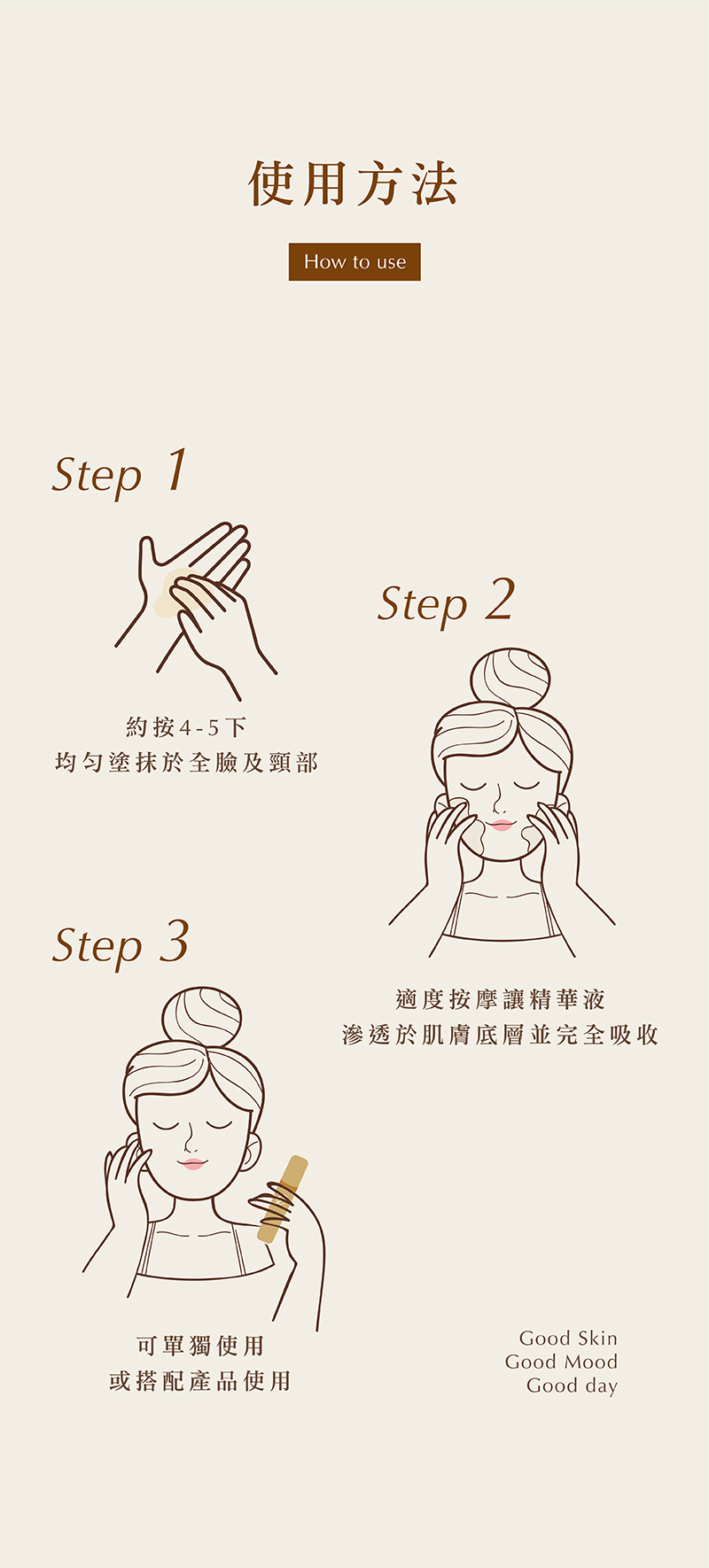 使用方法

How to use

Step 1

約按4-5下
均勻塗抹於全臉及頸部

Step 2

適度按摩讓精華液
滲透於肌膚底層並完全吸收

Step 3

可單獨使用
或搭配產品使用

Good Skin
Good Mood
Good day