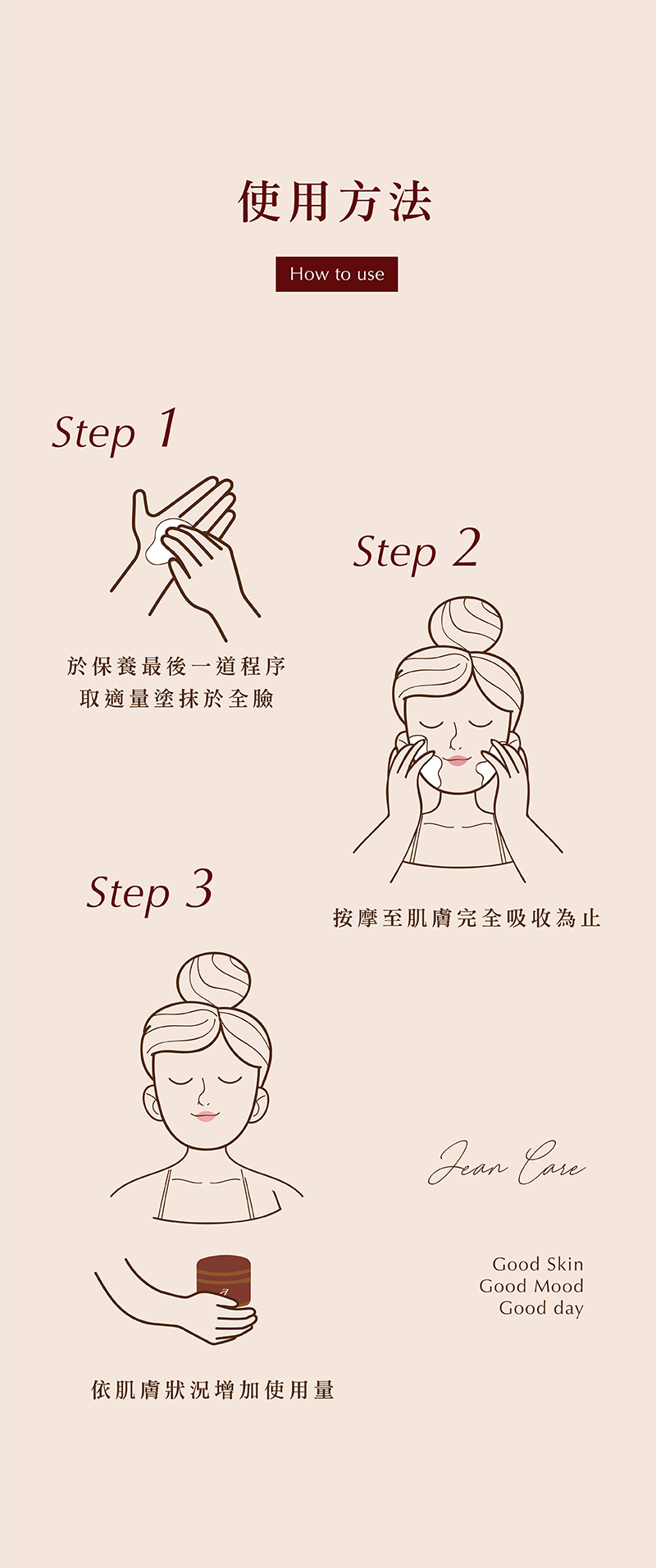 使用方法

How to use

Step 1

於保養最後一道程序
取適量塗抹於全臉

Step 2

按摩至肌膚完全吸收為止

Step 3

依肌膚狀況增加使用量

Jean Care

Good Skin
Good Mood
Good day