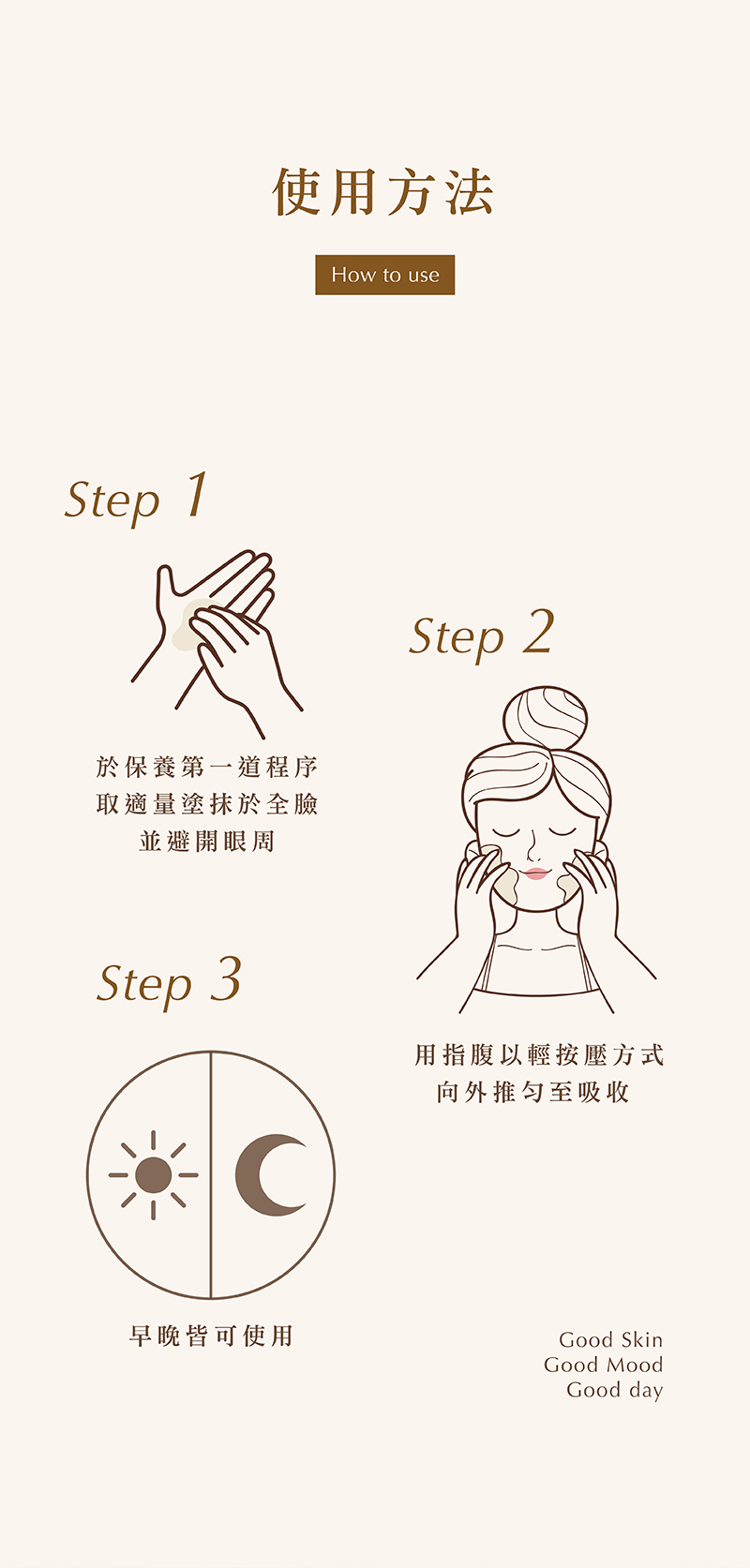 使用方法

How to use

Step 1

於保養第一道程序
取適量塗抹於全臉
並避開眼周

Step 2

用指腹以輕按壓方式
向外推勻至吸收

Step 3

早晚皆可使用

Good Skin
Good Mood
Good day