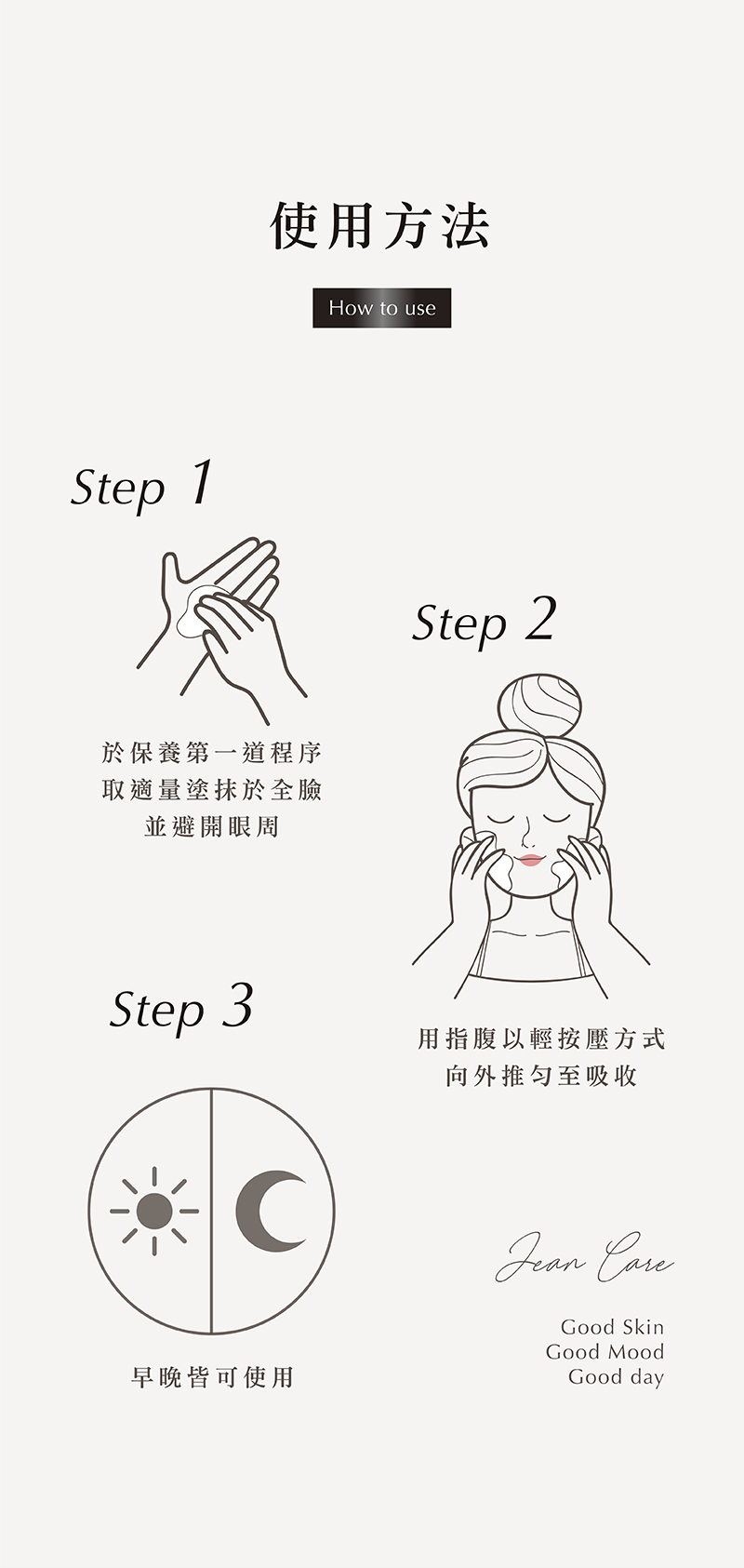 使用方法

How to use

Step 1

於保養第一道程序
取適量塗抹於全臉
並避開眼周

Step 2

用指腹以輕按壓方式
向外推勻至吸收

Step 3

早晚皆可使用

Jean Care

Good Skin
Good Mood
Good day