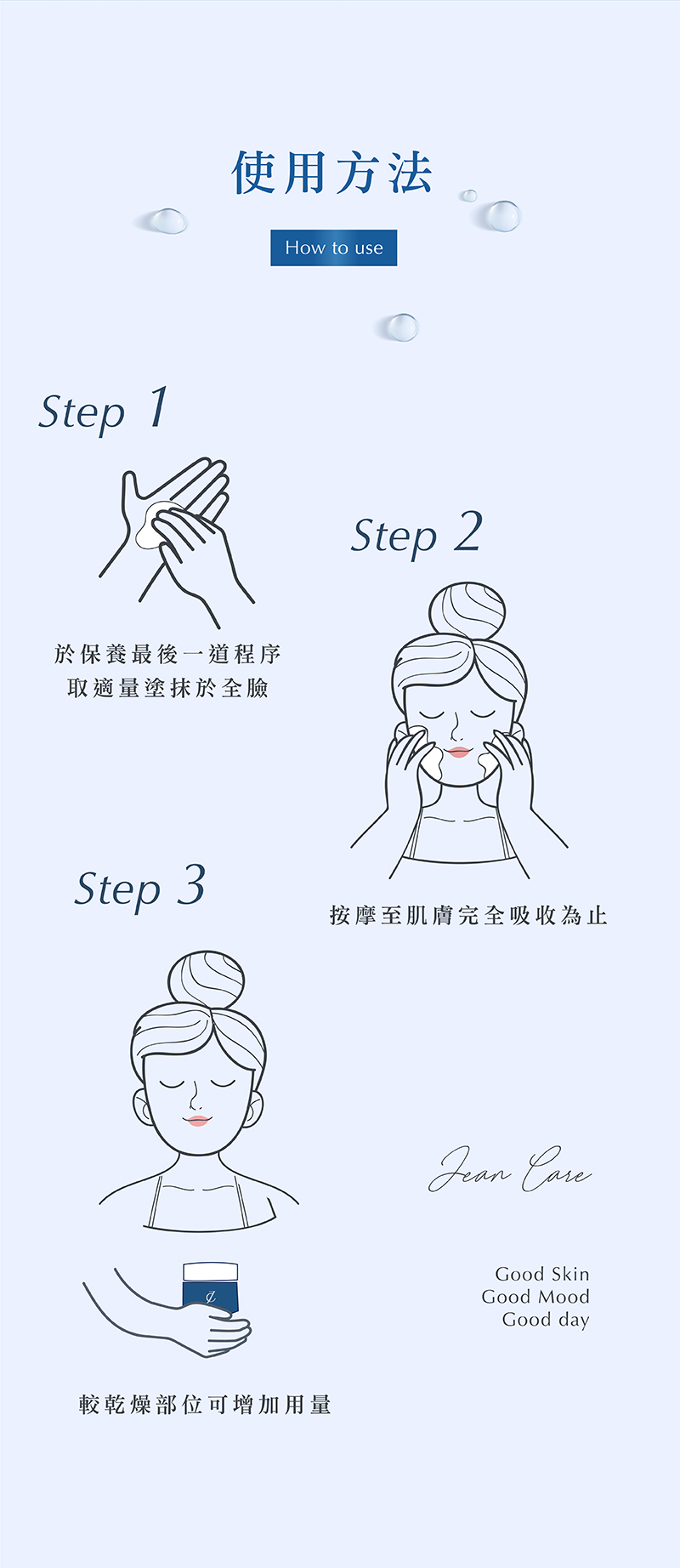 使用方法

How to use

Step 1

於保養最後一道程序
取適量塗抹於全臉

Step 2

按摩至肌膚完全吸收為止

Step 3

較乾燥部位可增加用量

Jean Care

Good Skin
Good Mood
Good day