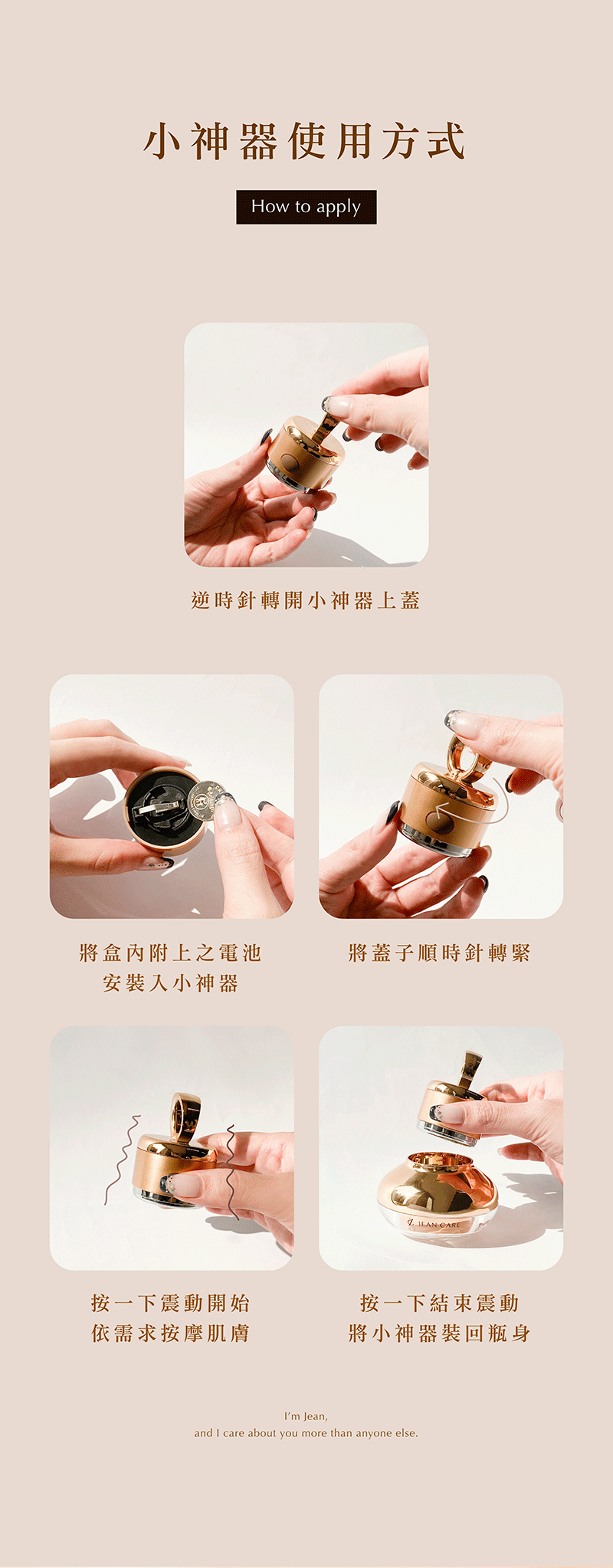 小神器使用方式

How to apply

逆時針轉開小神器上蓋

將盒內附上之電池
安裝入小神器

將蓋子順時針轉緊

按一下震動開始
依需求按摩肌膚

JEAN CARE

按一下結束震動
將小神器裝回瓶身

I'm Jean,
and I care about you more than anyone else.