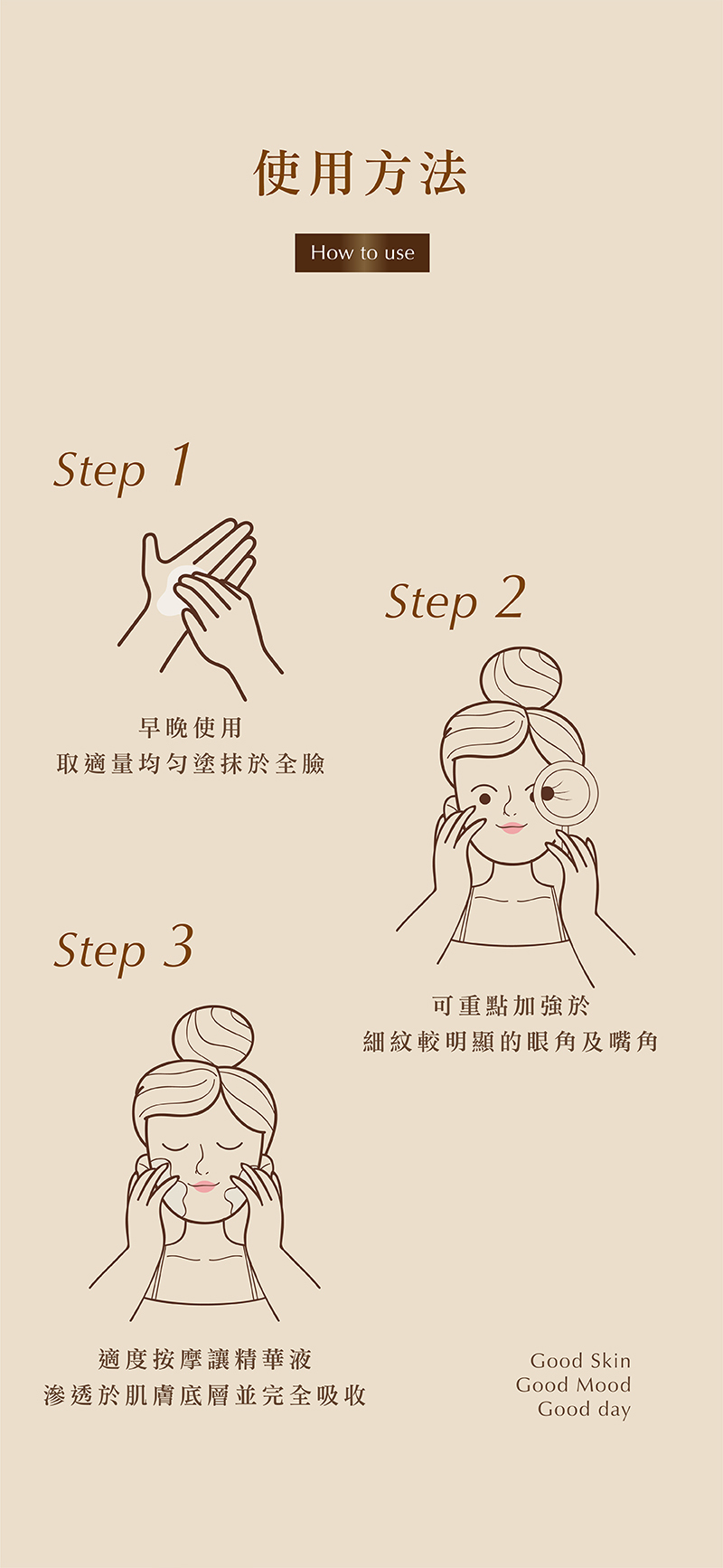 使用方法

How to use

Step 1

早晚使用
取適量均勻塗抹於全臉

Step 2

可重點加強於
細紋較明顯的眼角及嘴角

Step 3

適度按摩讓精華液
滲透於肌膚底層並完全吸收

Good Skin
Good Mood
Good day