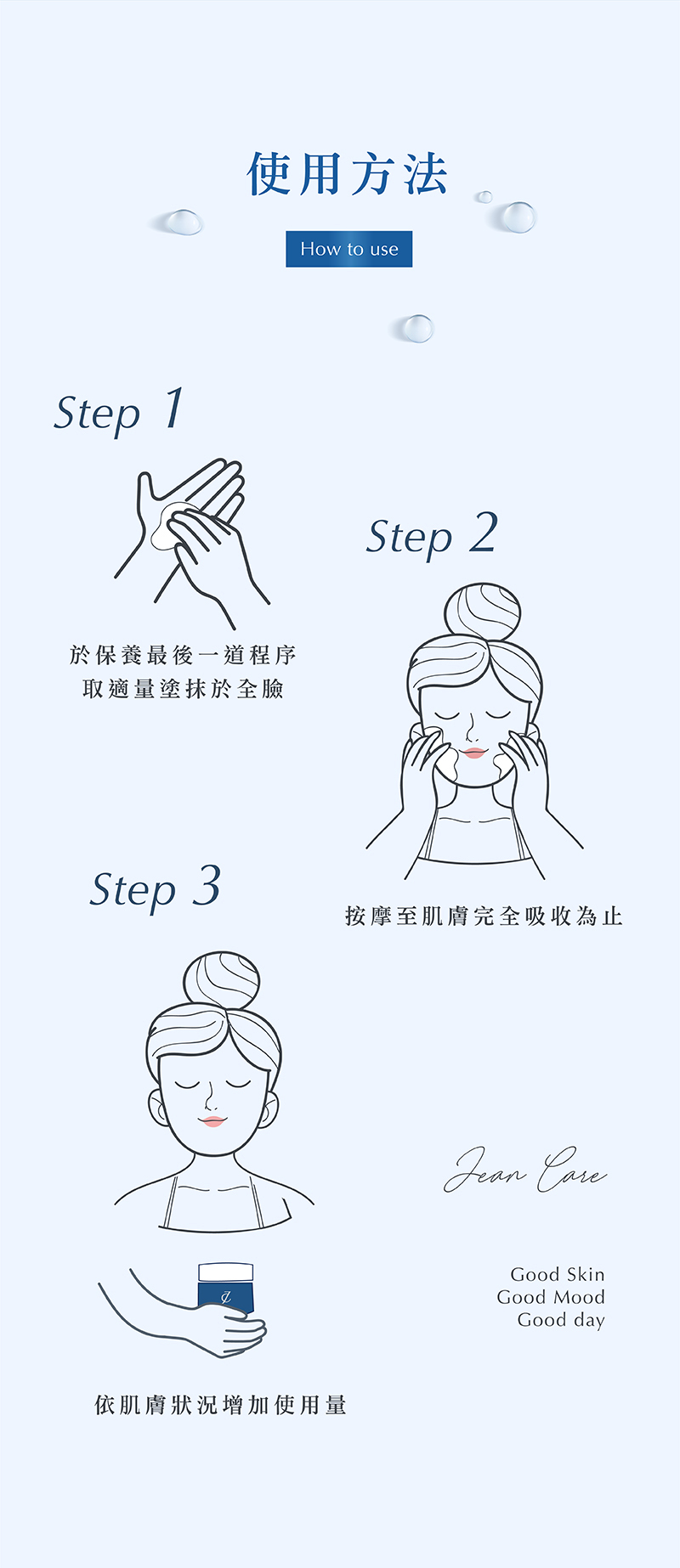 使用方法

How to use

Step 1

於保養最後一道程序
取適量塗抹於全臉

Step 2

按摩至肌膚完全吸收為止

Step 3

依肌膚狀況增加使用量

Jean Care

Good Skin
Good Mood
Good day