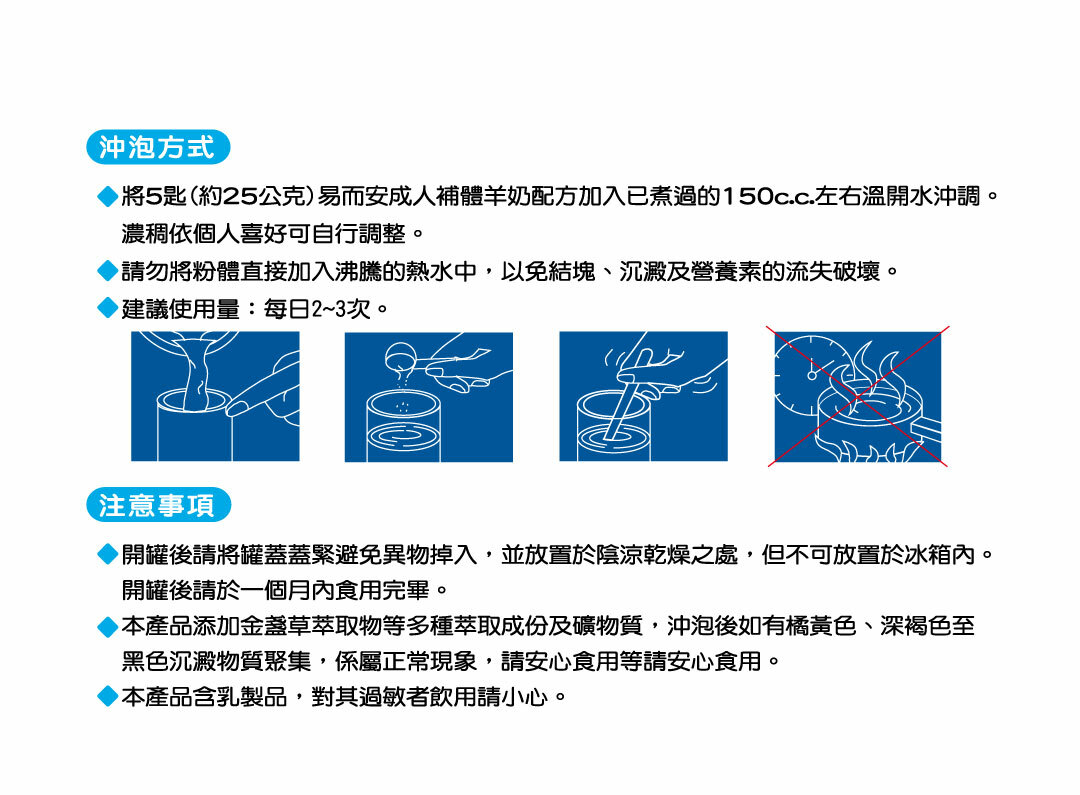 沖泡方式

◆將5匙(約25公克)易而安成人補體羊奶配方加入已煮過的150c.c.左右溫開水沖調。濃稠依個人喜好可自行調整。

◆請勿將粉體直接加入沸騰的熱水中，以免結塊、沉澱及營養素的流失破壞。

◆建議使用量：每日2~3次。

注意事項

◆開罐後請將罐蓋蓋緊避免異物掉入，並放置於陰涼乾燥之處，但不可放置於冰箱內。開罐後請於一個月內食用完畢。

◆本產品添加金盞草萃取物等多種萃取成份及礦物質，沖泡後如有橘黃色、深褐色至黑色沉澱物質聚集，係屬正常現象，請安心食用等請安心食用。

◆本產品含乳製品，對其過敏者飲用請小心。