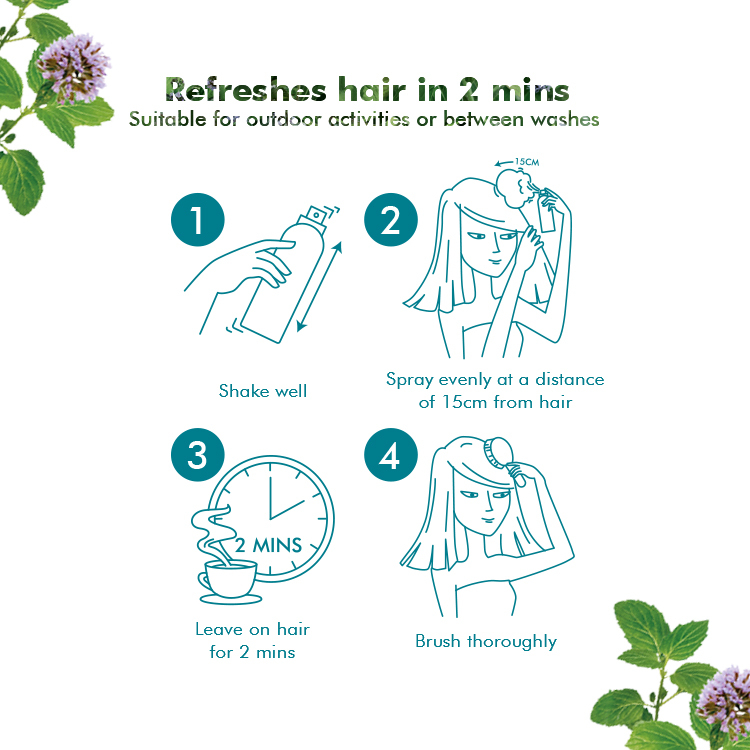 Refreshes hair in 2 mins
Suitable for outdoor activities or between washes

1

Shake well

2

15CM

Spray evenly at a distance of 15cm from hair

3

2 MINS

Leave on hair for 2 mins

4

Brush thoroughly