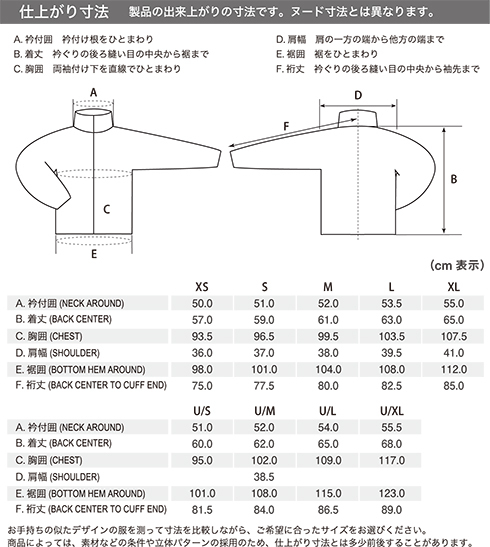 仕上がり寸法　製品の出来上がりの寸法です。ヌード寸法とは異なります。

A. 衿付囲　衿付け根をひとまわり
B. 着丈　衿ぐりの後ろ縫い目の中央から裾まで
C. 胸囲　両袖付け下を直線でひとまわり

D. 肩幅　肩の一方の端から他方の端まで
E. 裾囲　裾をひとまわり
F. 裄丈　衿ぐりの後ろ縫い目の中央から袖先まで

A
C
E
D
F
B

(cm 表示)

| | XS | S | M | L | XL |
|---|---|---|---|---|---|
| A. 衿付囲 (NECK AROUND) | 50.0 | 51.0 | 52.0 | 53.5 | 55.0 |
| B. 着丈 (BACK CENTER) | 57.0 | 59.0 | 61.0 | 63.0 | 65.0 |
| C. 胸囲 (CHEST) | 93.5 | 96.5 | 99.5 | 103.5 | 107.5 |
| D. 肩幅 (SHOULDER) | 36.0 | 37.0 | 38.0 | 39.5 | 41.0 |
| E. 裾囲 (BOTTOM HEM AROUND) | 98.0 | 101.0 | 104.0 | 108.0 | 112.0 |
| F. 裄丈 (BACK CENTER TO CUFF END) | 75.0 | 77.5 | 80.0 | 82.5 | 85.0 |

| | U/S | U/M | U/L | U/XL |
|---|---|---|---|---|
| A. 衿付囲 (NECK AROUND) | 51.0 | 52.0 | 54.0 | 55.5 |
| B. 着丈 (BACK CENTER) | 60.0 | 62.0 | 65.0 | 68.0 |
| C. 胸囲 (CHEST) | 95.0 | 102.0 | 109.0 | 117.0 |
| D. 肩幅 (SHOULDER) | | 38.5 | | |
| E. 裾囲 (BOTTOM HEM AROUND) | 101.0 | 108.0 | 115.0 | 123.0 |
| F. 裄丈 (BACK CENTER TO CUFF END) | 81.5 | 84.0 | 86.5 | 89.0 |

お手持ちの似たデザインの服を測って寸法を比較しながら、ご希望に合ったサイズをお選びください。
商品によっては、素材などの条件や立体パターンの採用のため、仕上がり寸法とは多少前後することがあります。