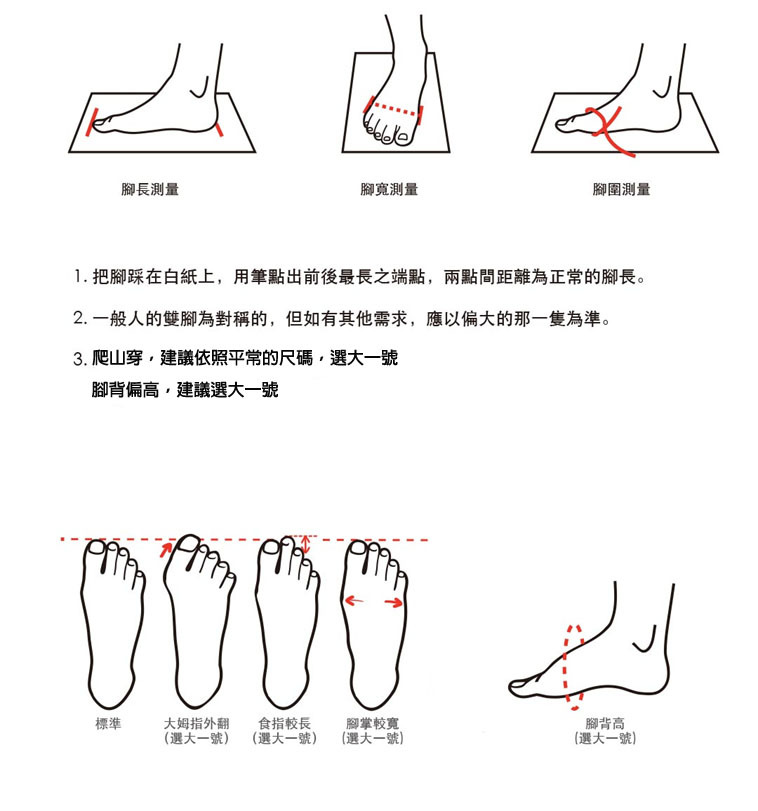 腳長測量

腳寬測量

腳圍測量

1. 把腳踩在白紙上，用筆點出前後最長之端點，兩點間距離為正常的腳長。

2. 一般人的雙腳為對稱的，但如有其他需求，應以偏大的那一隻為準。

3. 爬山穿，建議依照平常的尺碼，選大一號
腳背偏高，建議選大一號

標準

大姆指外翻
（選大一號）

食指較長
（選大一號）

腳掌較寬
（選大一號）

腳背高
（選大一號）