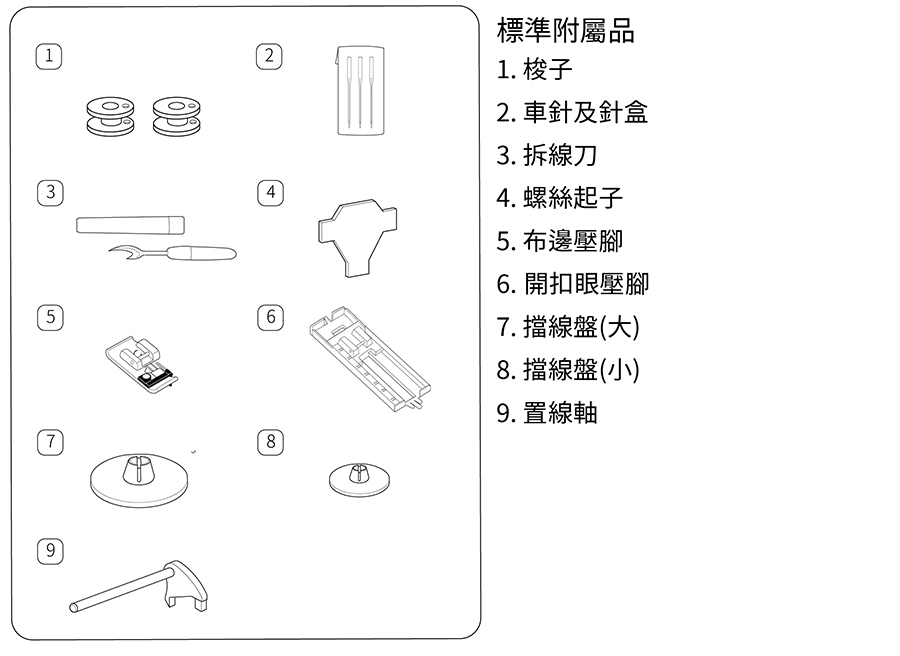 1

2

3

4

5

6

7

8

9

標準附屬品

1. 梭子
2. 車針及針盒
3. 拆線刀
4. 螺絲起子
5. 布邊壓腳
6. 開扣眼壓腳
7. 擋線盤(大)
8. 擋線盤(小)
9. 置線軸