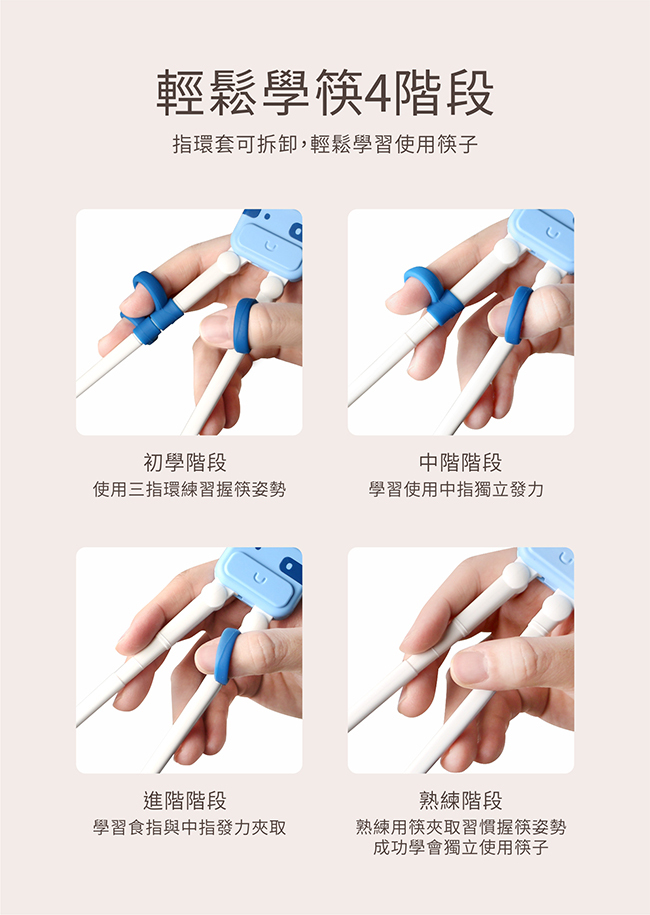 輕鬆學筷4階段

指環套可拆卸，輕鬆學習使用筷子

初學階段

使用三指環練習握筷姿勢

中階階段

學習使用中指獨立發力

進階階段

學習食指與中指發力夾取

熟練階段

熟練用筷夾取習慣握筷姿勢
成功學會獨立使用筷子