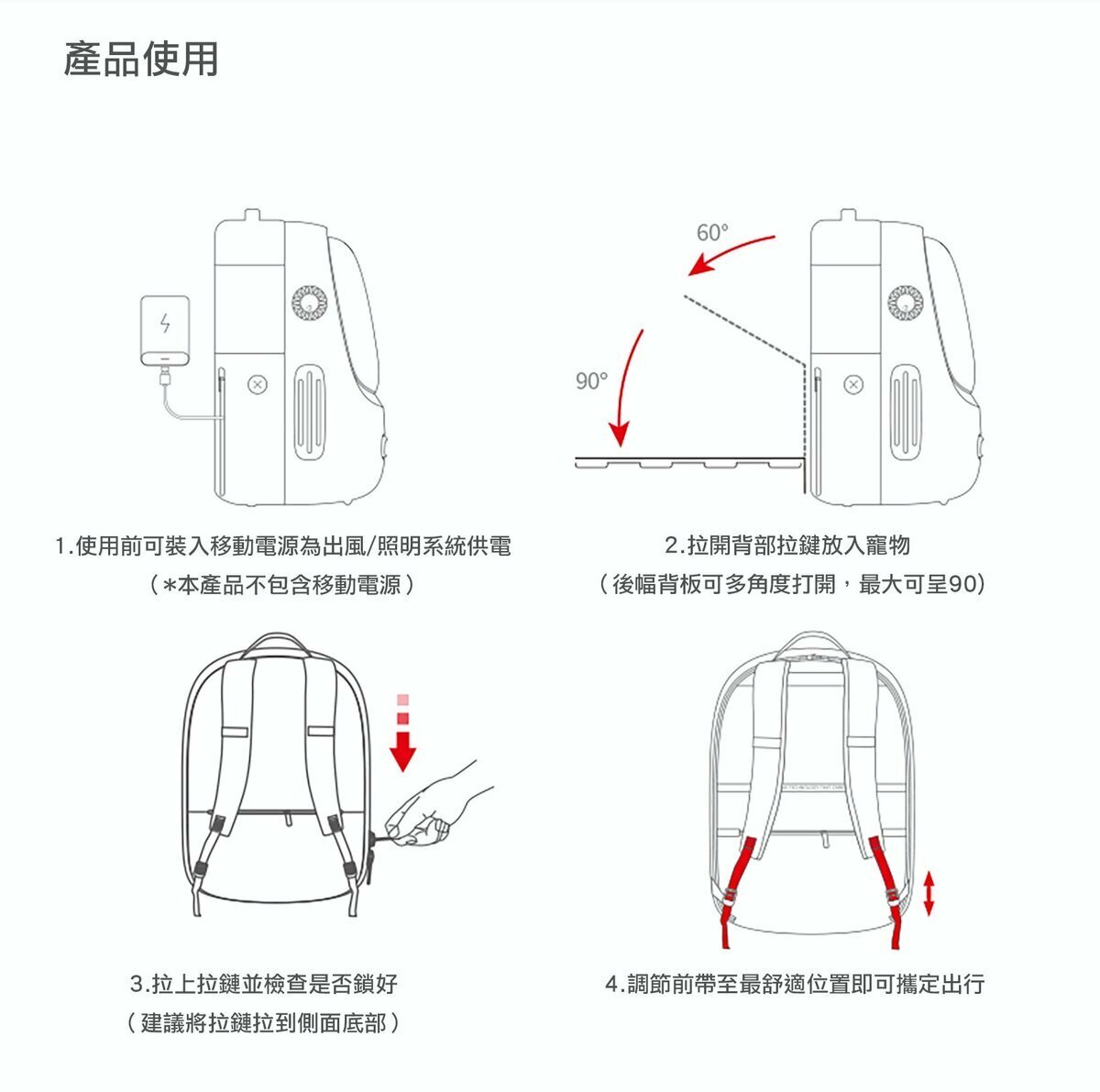 產品使用

60°

90°

1.使用前可裝入移動電源為出風/照明系統供電
（*本產品不包含移動電源）

2.拉開背部拉鍵放入寵物
（後幅背板可多角度打開，最大可呈90）

3.拉上拉鏈並檢查是否鎖好
（建議將拉鏈拉到側面底部）

4.調節前帶至最舒適位置即可攜定出行