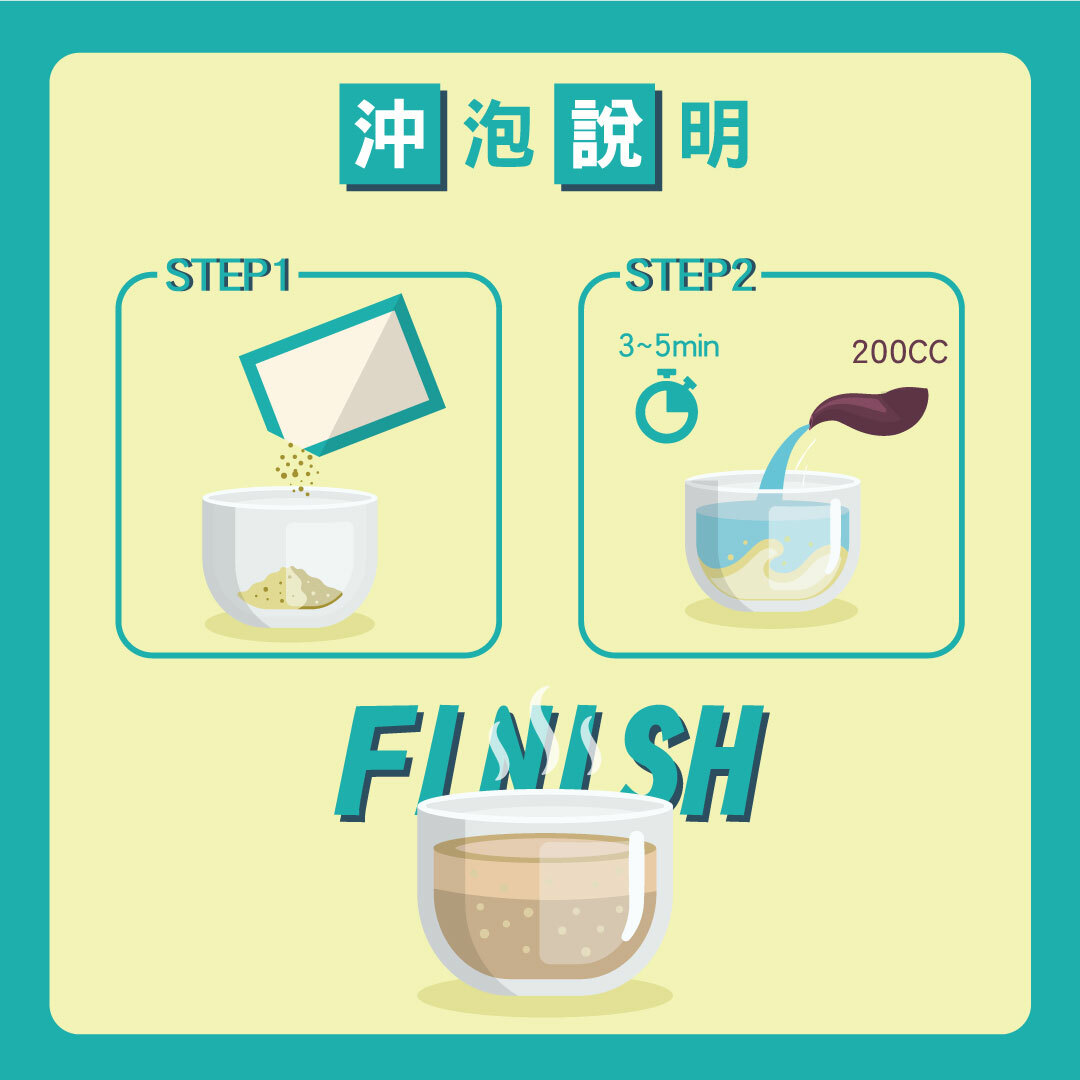 沖泡說明

STEP1

STEP2

3~5min

200CC

FINISH