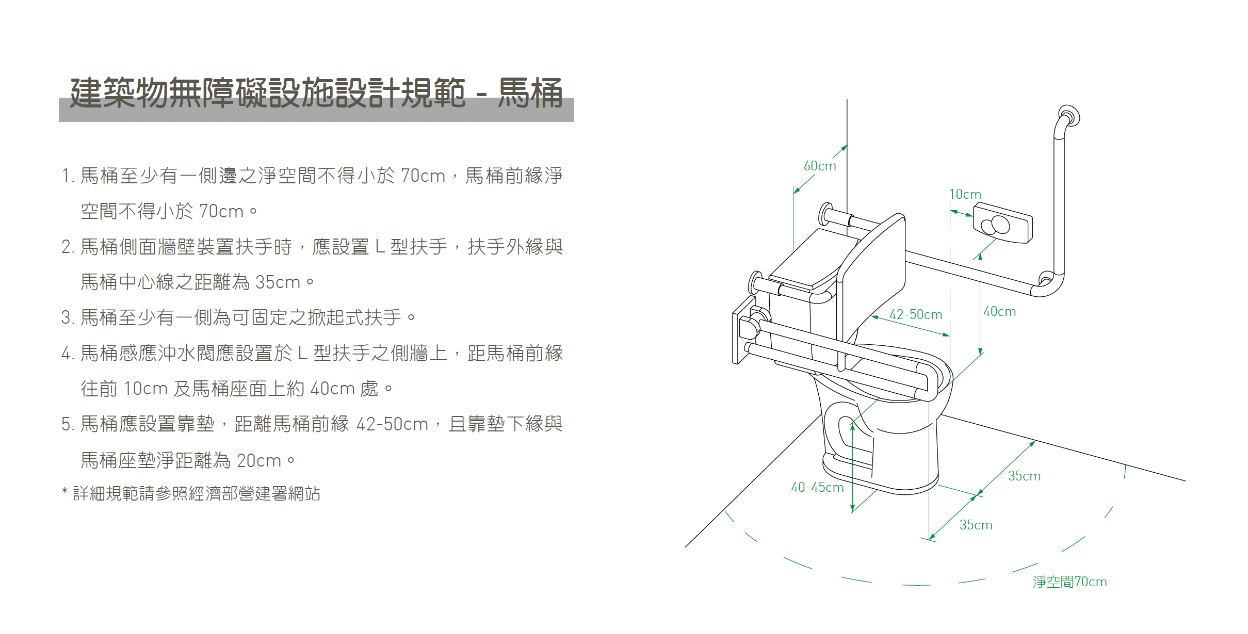 建築物無障礙設施設計規範 - 馬桶

1. 馬桶至少有一側邊之淨空間不得小於 70cm，馬桶前緣淨空間不得小於 70cm。

2. 馬桶側面牆壁裝置扶手時，應設置 L 型扶手，扶手外緣與馬桶中心線之距離為 35cm。

3. 馬桶至少有一側為可固定之掀起式扶手。

4. 馬桶感應沖水閥應設置於 L 型扶手之側牆上，距馬桶前緣往前 10cm 及馬桶座面上約 40cm 處。

5. 馬桶應設置靠墊，距離馬桶前緣 42-50cm，且靠墊下緣與馬桶座墊淨距離為 20cm。

* 詳細規範請參照經濟部營建署網站

60cm
10cm
42-50cm
40cm
40-45cm
35cm
35cm
淨空間70cm