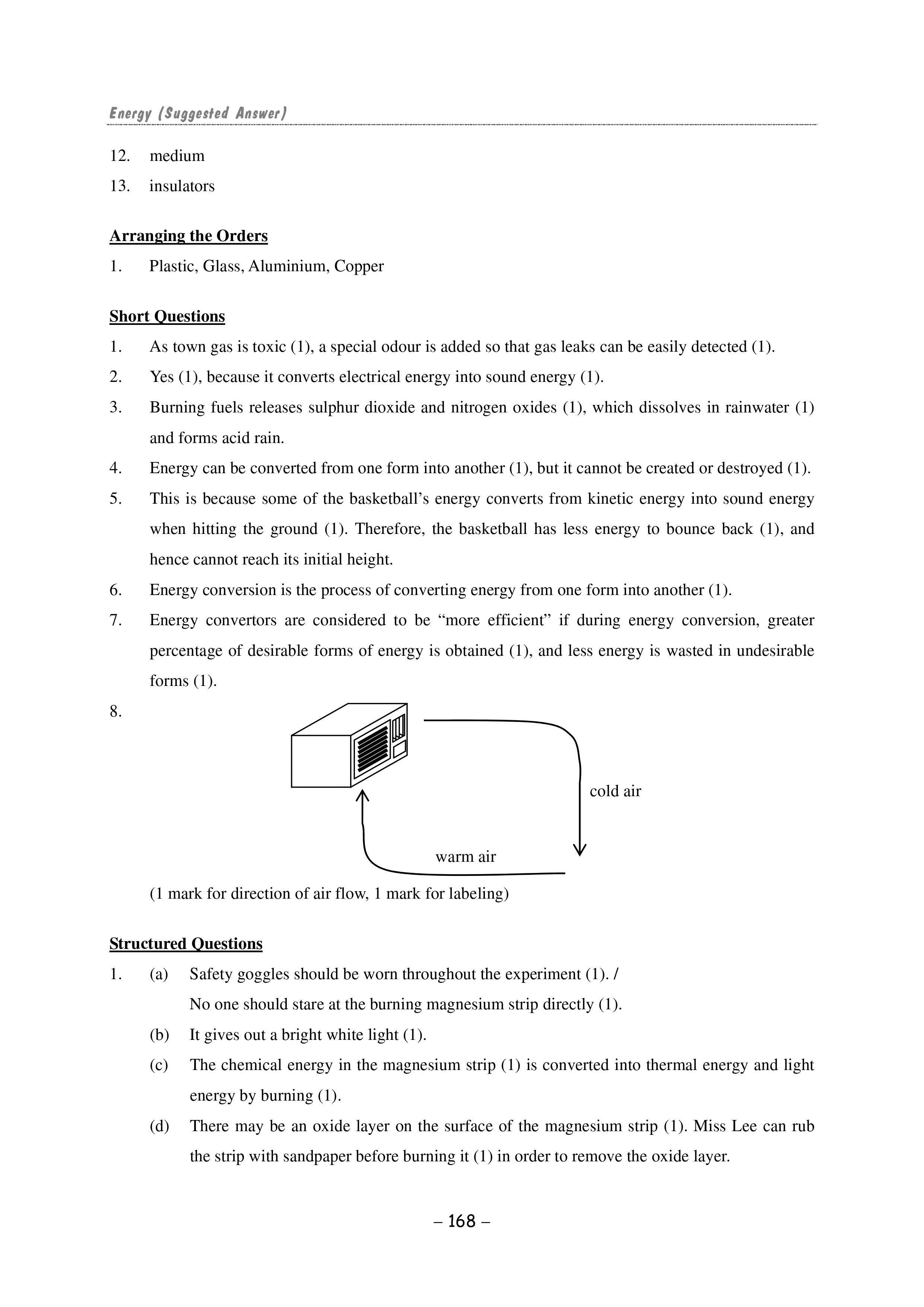 Energy (Suggested Answer)

12. medium

13. insulators

Arranging the Orders

1. Plastic, Glass, Aluminium, Copper

Short Questions

1. As town gas is toxic (1), a special odour is added so that gas leaks can be easily detected (1).

2. Yes (1), because it converts electrical energy into sound energy (1).

3. Burning fuels releases sulphur dioxide and nitrogen oxides (1), which dissolves in rainwater (1) and forms acid rain.

4. Energy can be converted from one form into another (1), but it cannot be created or destroyed (1).

5. This is because some of the basketball's energy converts from kinetic energy into sound energy when hitting the ground (1). Therefore, the basketball has less energy to bounce back (1), and hence cannot reach its initial height.

6. Energy conversion is the process of converting energy from one form into another (1).

7. Energy convertors are considered to be "more efficient" if during energy conversion, greater percentage of desirable forms of energy is obtained (1), and less energy is wasted in undesirable forms (1).

8.

cold air

warm air

(1 mark for direction of air flow, 1 mark for labeling)

Structured Questions

1. (a) Safety goggles should be worn throughout the experiment (1). /
No one should stare at the burning magnesium strip directly (1).

(b) It gives out a bright white light (1).

(c) The chemical energy in the magnesium strip (1) is converted into thermal energy and light energy by burning (1).

(d) There may be an oxide layer on the surface of the magnesium strip (1). Miss Lee can rub the strip with sandpaper before burning it (1) in order to remove the oxide layer.

– 168 –