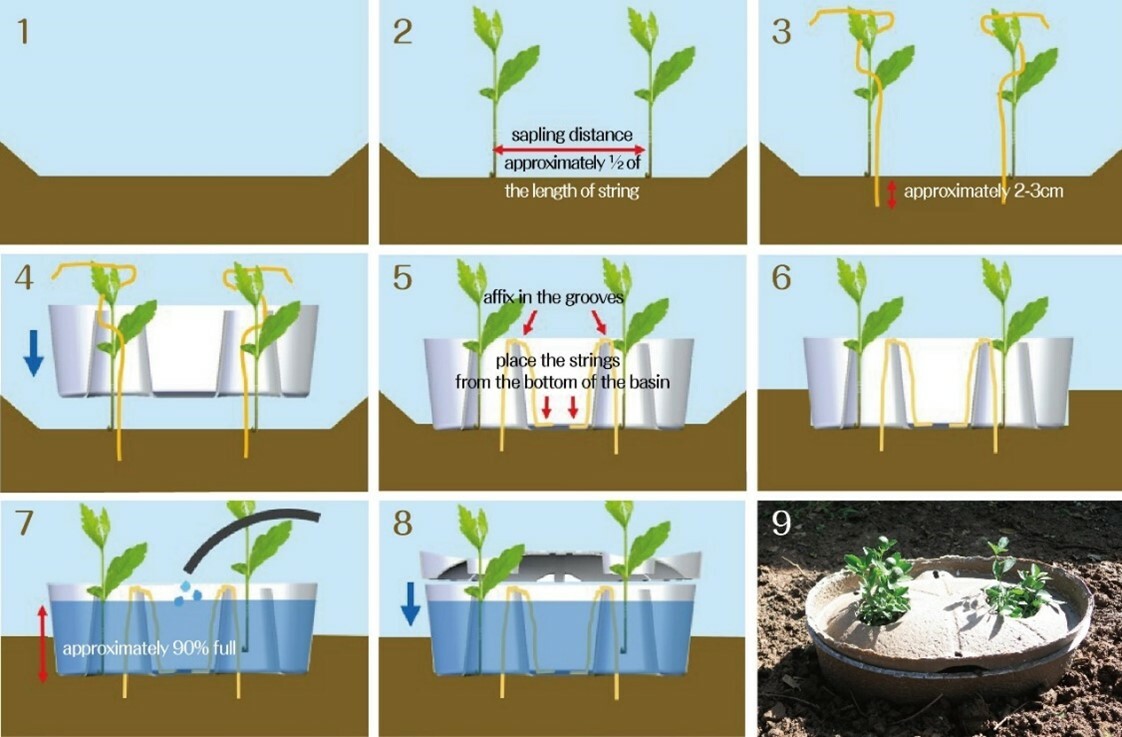 1

2

sapling distance approximately ½ of the length of string

3

approximately 2-3cm

4

5

affix in the grooves

place the strings from the bottom of the basin

6

7

approximately 90% full

8

9