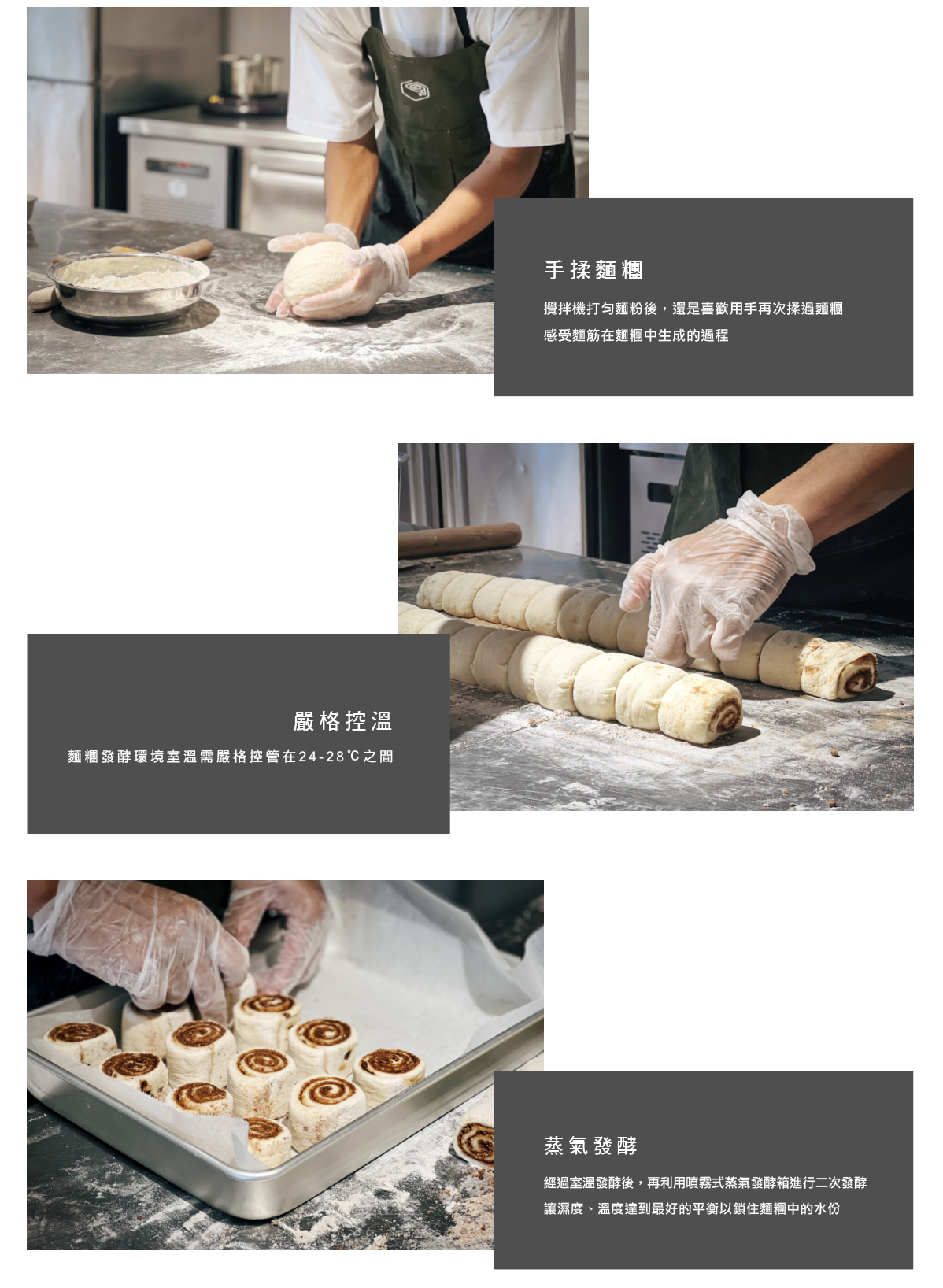 手揉麵糰

攪拌機打勻麵粉後，還是喜歡用手再次揉過麵糰
感受麵筋在麵糰中生成的過程

嚴格控溫

麵糰發酵環境室溫需嚴格控管在24-28℃之間

蒸氣發酵

經過室溫發酵後，再利用噴霧式蒸氣發酵箱進行二次發酵
讓濕度、溫度達到最好的平衡以鎖住麵糰中的水份