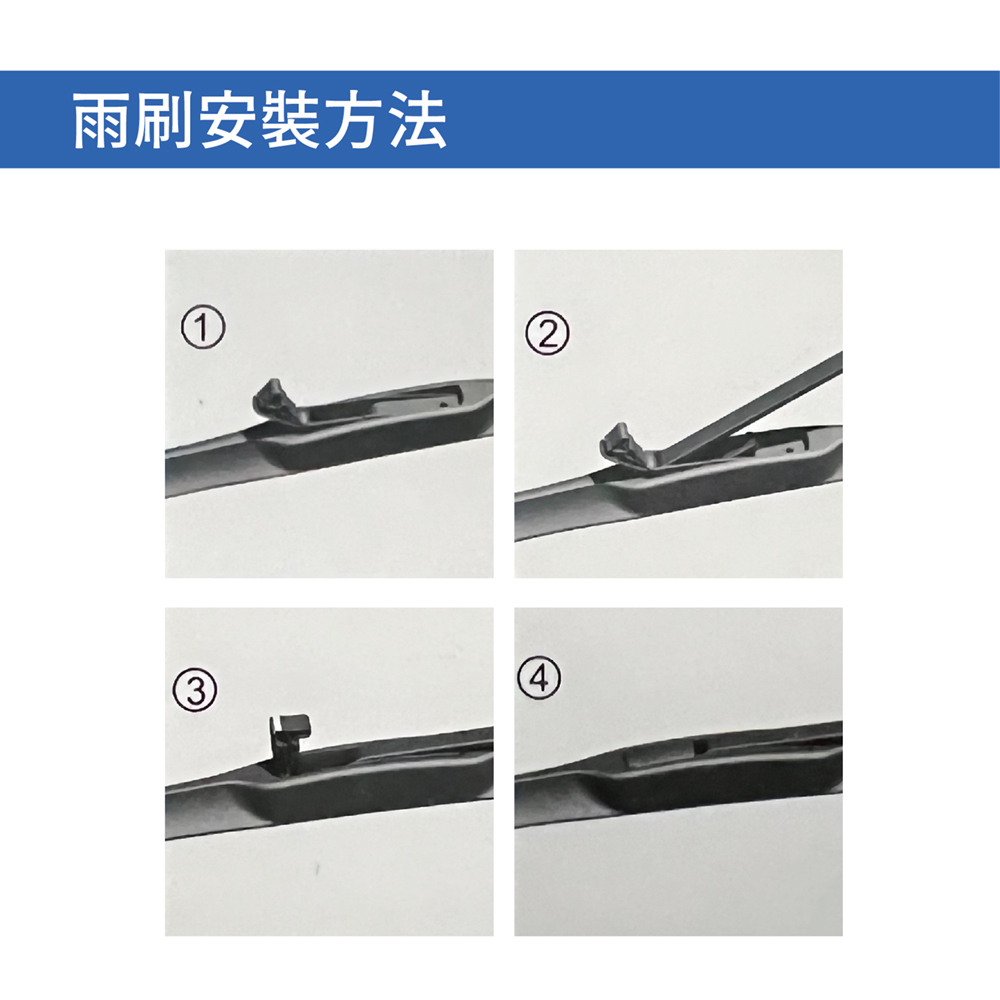 雨刷安裝方法

①

②

③

④