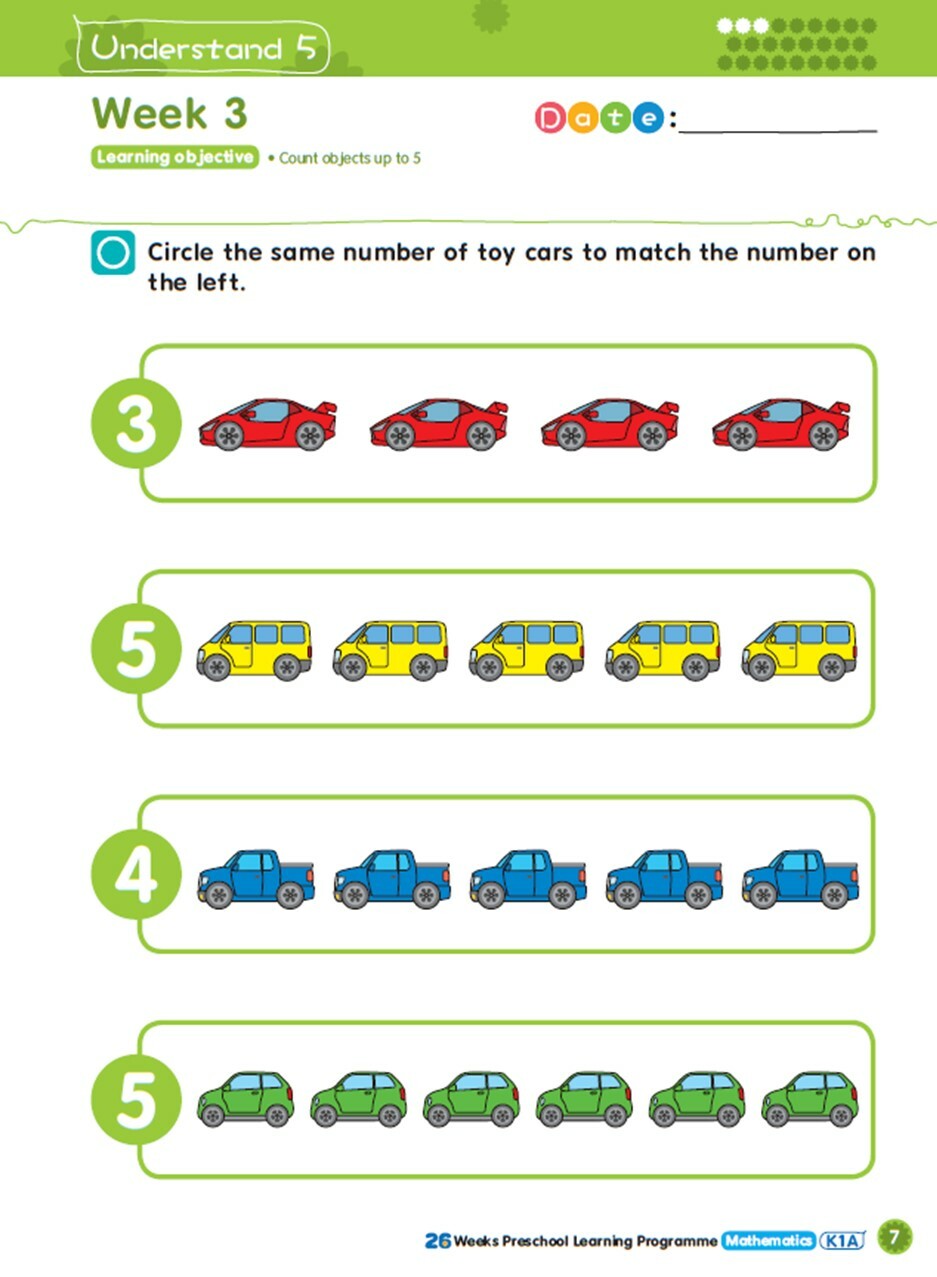 Understand 5

Week 3

Date:

Learning objective • Count objects up to 5

Circle the same number of toy cars to match the number on the left.

3

5

4

5

26 Weeks Preschool Learning Programme Mathematics K1A 7