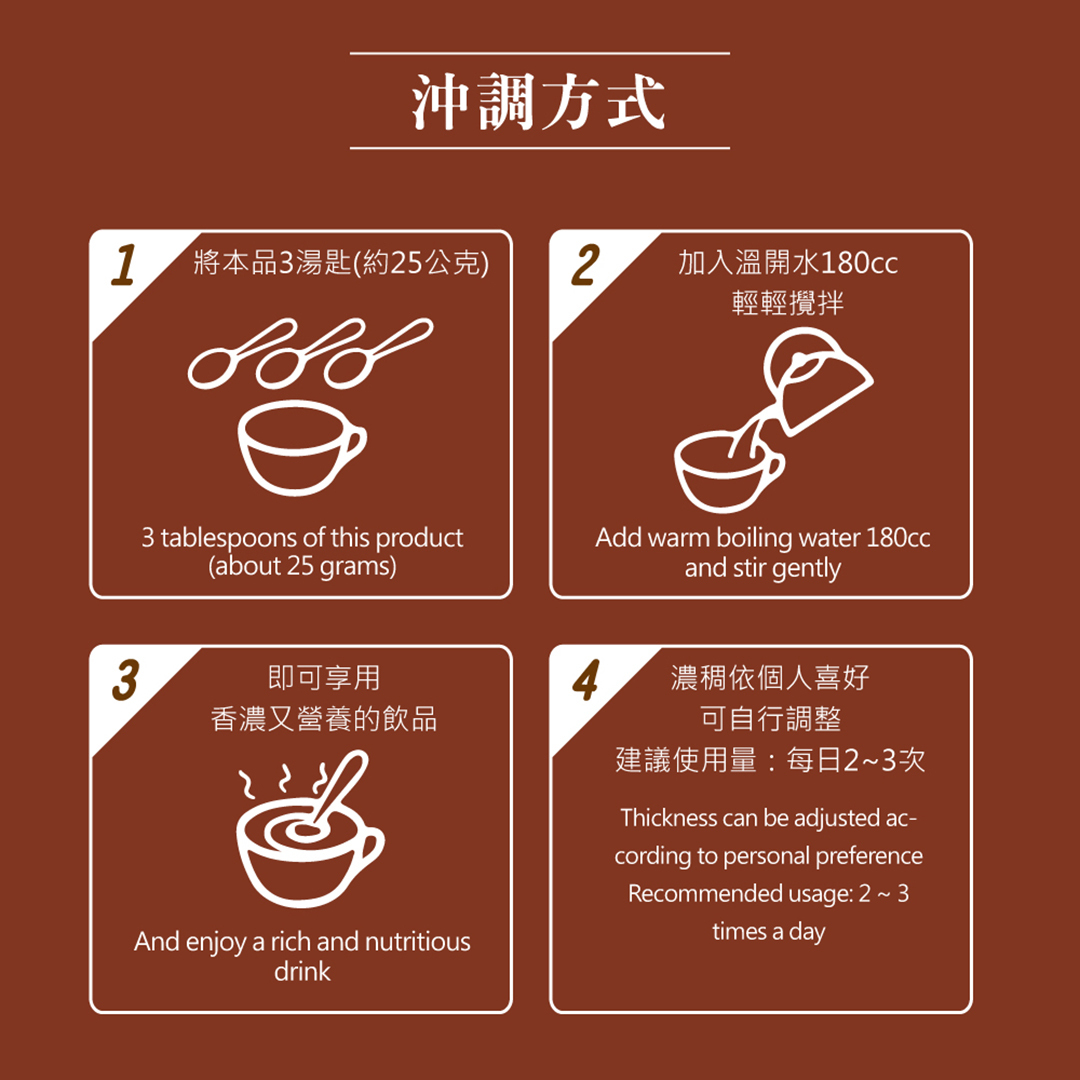 沖調方式

1
將本品3湯匙(約25公克)

3 tablespoons of this product (about 25 grams)

2
加入溫開水180cc
輕輕攪拌

Add warm boiling water 180cc and stir gently

3
即可享用
香濃又營養的飲品

And enjoy a rich and nutritious drink

4
濃稠依個人喜好
可自行調整
建議使用量：每日2~3次

Thickness can be adjusted according to personal preference Recommended usage: 2 ~ 3 times a day