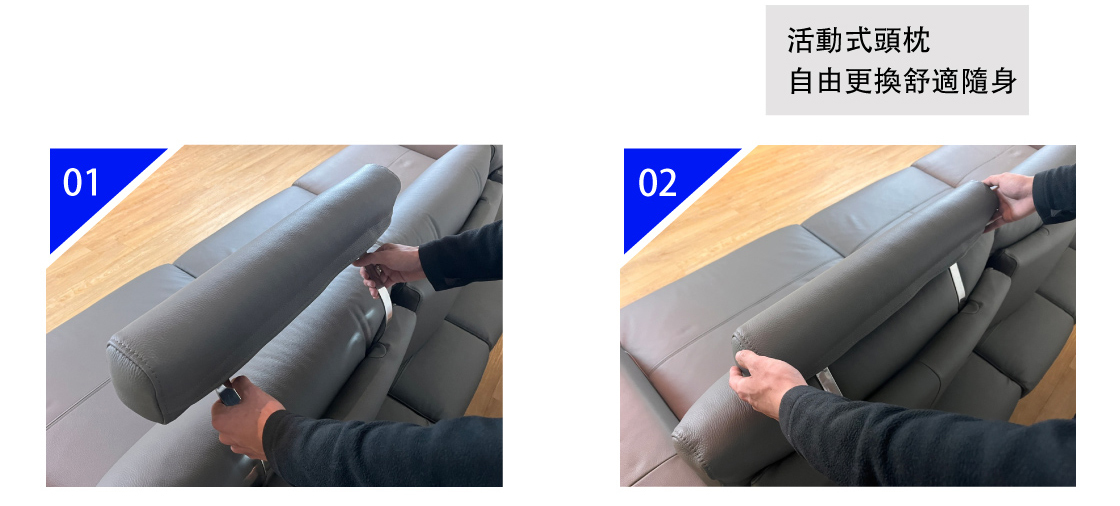 活動式頭枕
自由更換舒適隨身

01

02